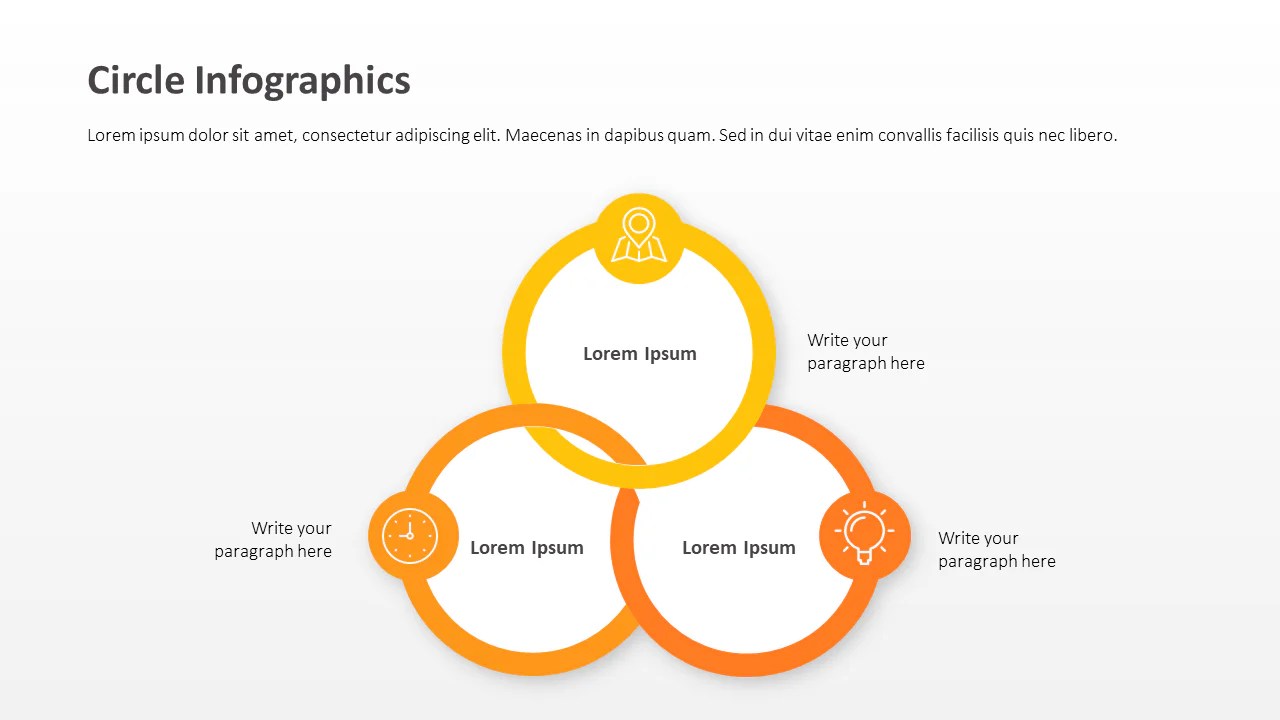 Circle Infographics

Lorem ipsum dolor sit amet, consectetur adipiscing elit. Maecenas in dapibus quam. Sed in dui vitae enim convallis facilisis quis nec libero.

Lorem Ipsum

Write your paragraph here

Write your paragraph here

Lorem Ipsum

Lorem Ipsum

Write your paragraph here