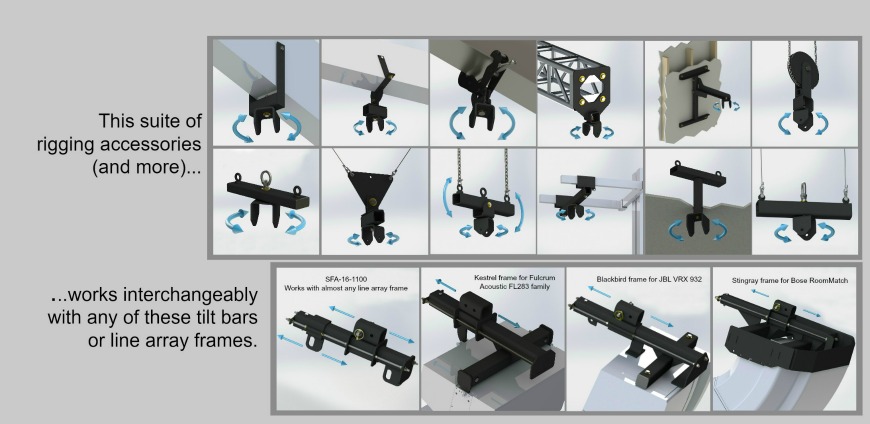 This suite of rigging accessories (and more)...

...works interchangeably with any of these tilt bars or line array frames.

SFA-16-1100
Works with almost any line array frame

Kestrel frame for Fulcrum Acoustic FL283 family

Blackbird frame for JBL VRX 932

Stingray frame for Bose RoomMatch