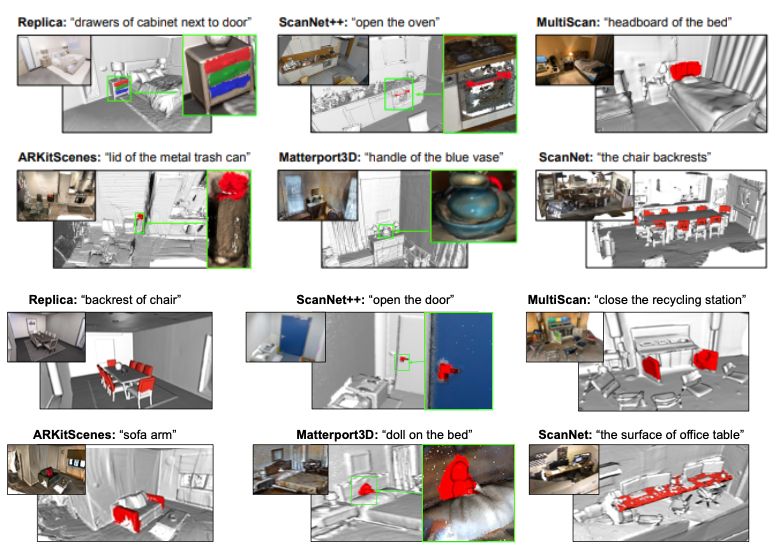 **Replica:** "drawers of cabinet next to door"

**ScanNet++:** "open the oven"

**MultiScan:** "headboard of the bed"

**ARKitScenes:** "lid of the metal trash can"

**Matterport3D:** "handle of the blue vase"

**ScanNet:** "the chair backrests"

**Replica:** "backrest of chair"

**ScanNet++:** "open the door"

**MultiScan:** "close the recycling station"

**ARKitScenes:** "sofa arm"

**Matterport3D:** "doll on the bed"

**ScanNet:** "the surface of office table"