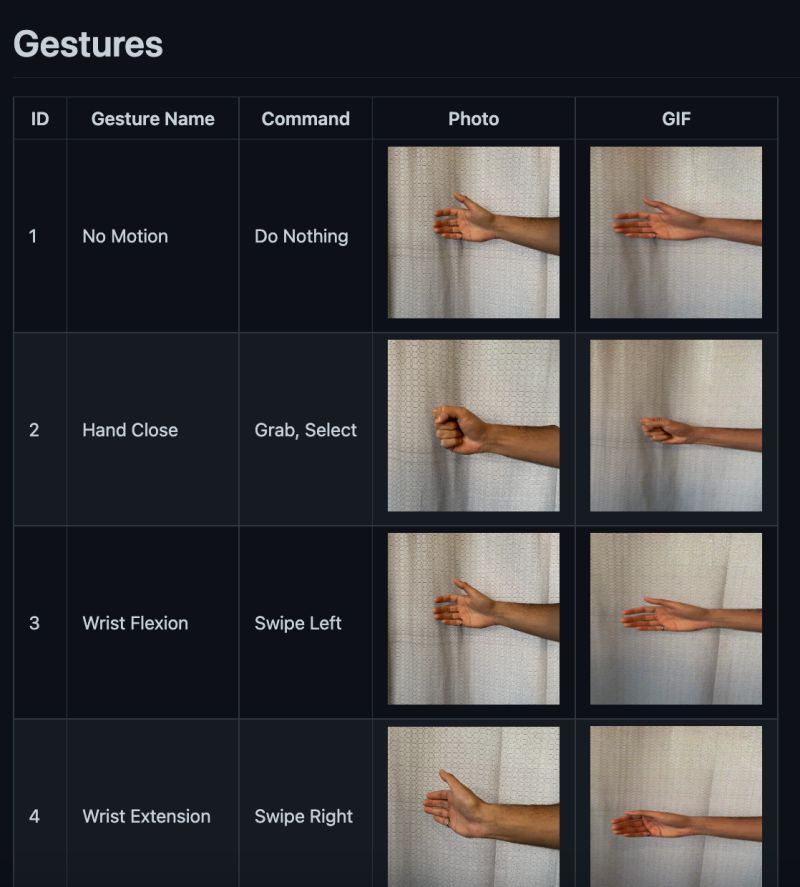 Gestures

| ID | Gesture Name | Command | Photo | GIF |
|---|---|---|---|---|
| 1 | No Motion | Do Nothing | | |
| 2 | Hand Close | Grab, Select | | |
| 3 | Wrist Flexion | Swipe Left | | |
| 4 | Wrist Extension | Swipe Right | | |