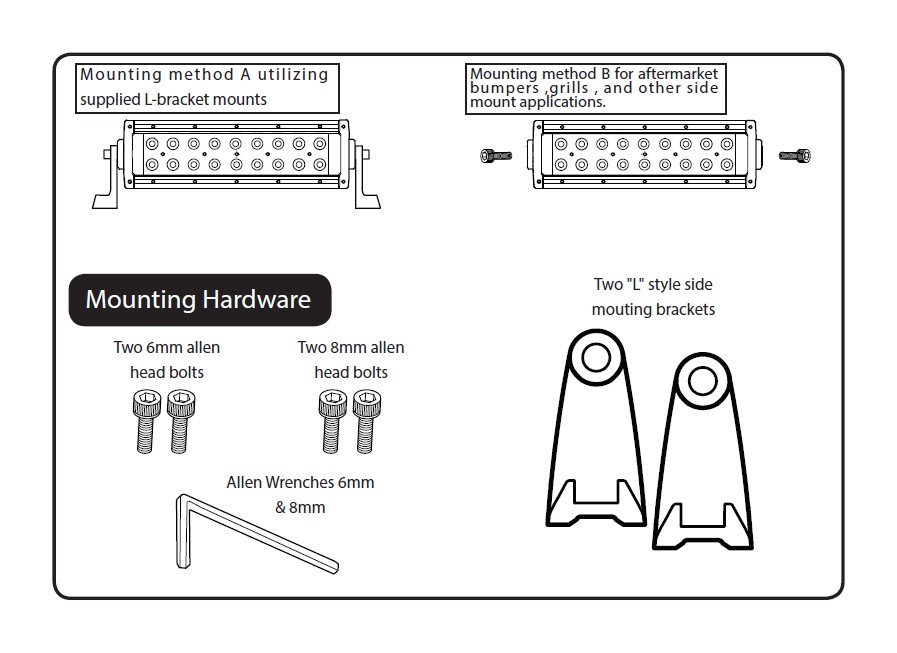 Mounting method A utilizing supplied L-bracket mounts

Mounting method B for aftermarket bumpers ,grills , and other side mount applications.

Mounting Hardware

Two 6mm allen head bolts

Two 8mm allen head bolts

Allen Wrenches 6mm & 8mm

Two "L" style side mouting brackets