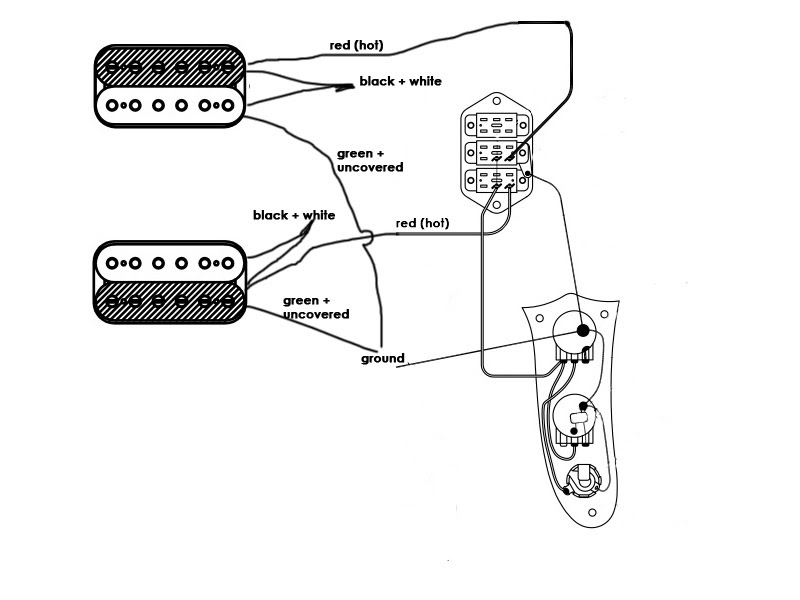 red (hot)

black + white

green + uncovered

black + white

red (hot)

green + uncovered

ground