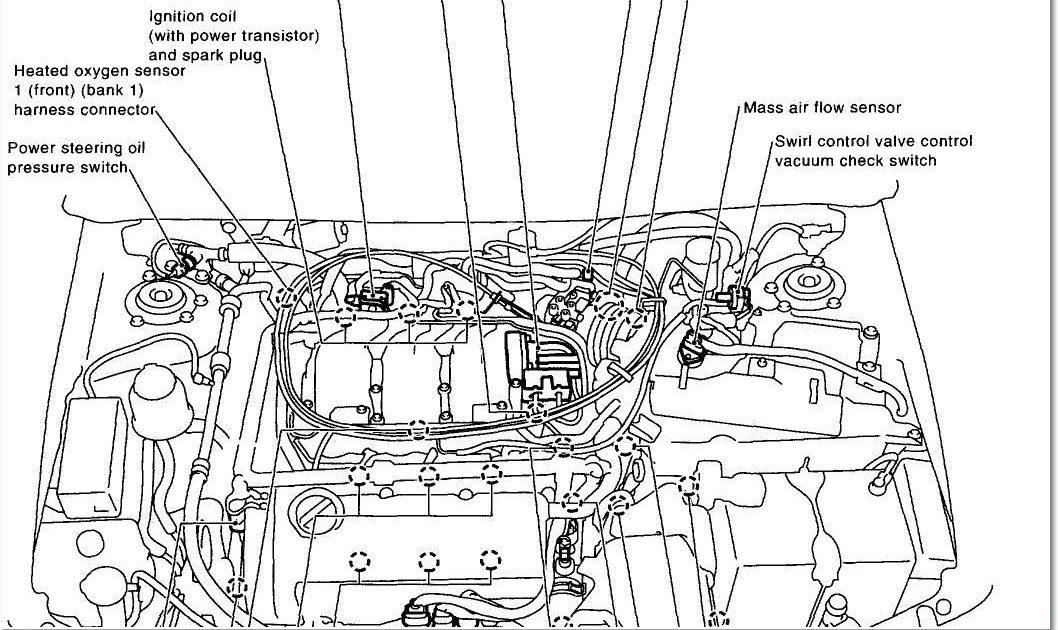 Ignition coil
(with power transistor)
and spark plug

Heated oxygen sensor
1 (front) (bank 1)
harness connector

Power steering oil
pressure switch

Mass air flow sensor

Swirl control valve control
vacuum check switch