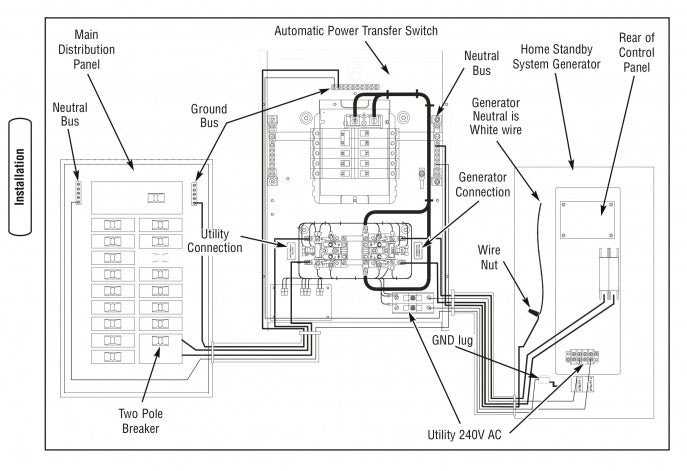 Installation

Main Distribution Panel

Neutral Bus

Ground Bus

Automatic Power Transfer Switch

Neutral Bus

Home Standby System Generator

Rear of Control Panel

Generator Neutral is White wire

Generator Connection

Utility Connection

Wire Nut

GND lug

Two Pole Breaker

Utility 240V AC