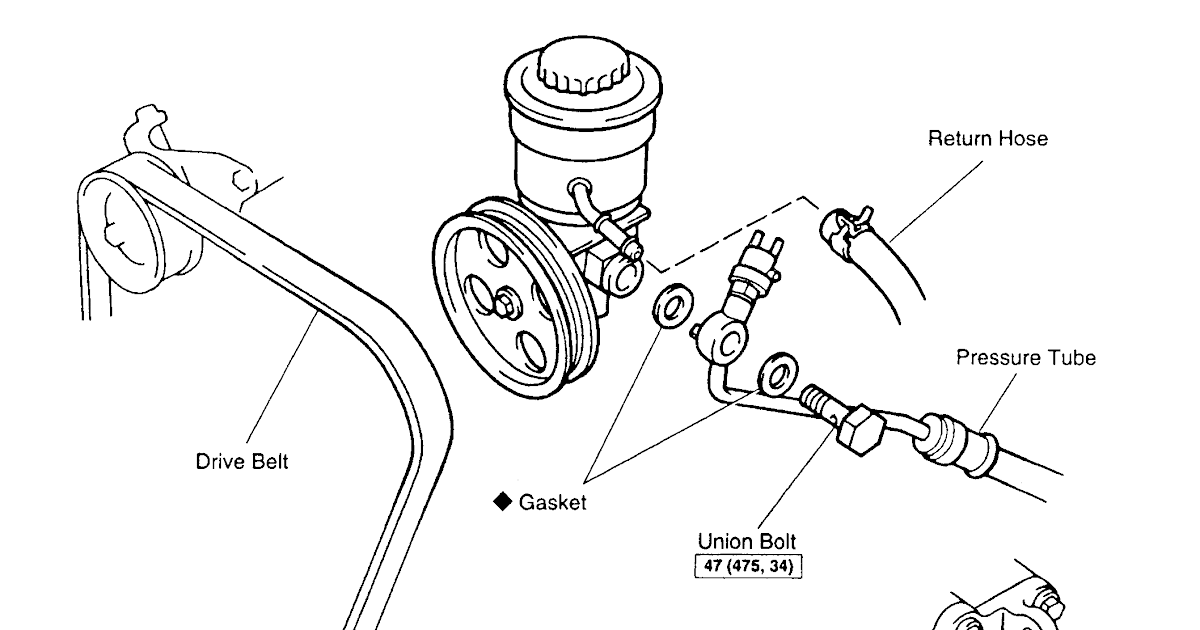 Return Hose

Pressure Tube

Drive Belt

◆ Gasket

Union Bolt
47 (475, 34)