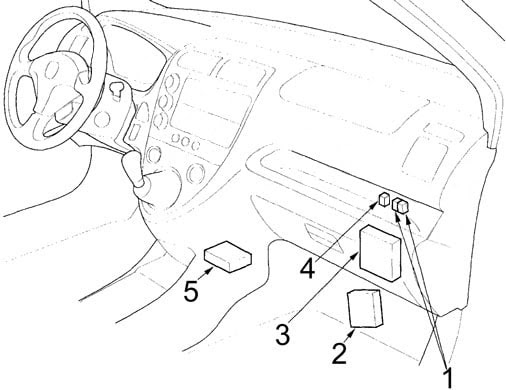 4
5
3
2
1