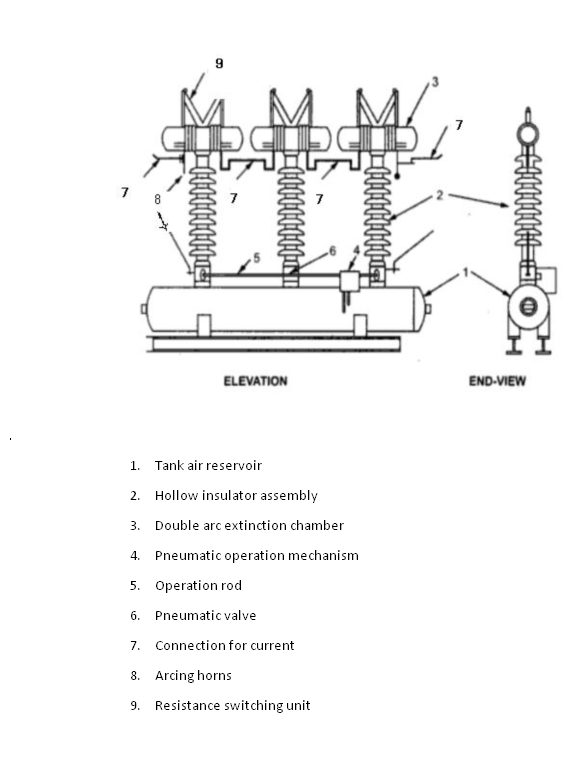 9
3
7
7
8
7
7
2
5
6
4
1

ELEVATION

END-VIEW

1. Tank air reservoir
2. Hollow insulator assembly
3. Double arc extinction chamber
4. Pneumatic operation mechanism
5. Operation rod
6. Pneumatic valve
7. Connection for current
8. Arcing horns
9. Resistance switching unit