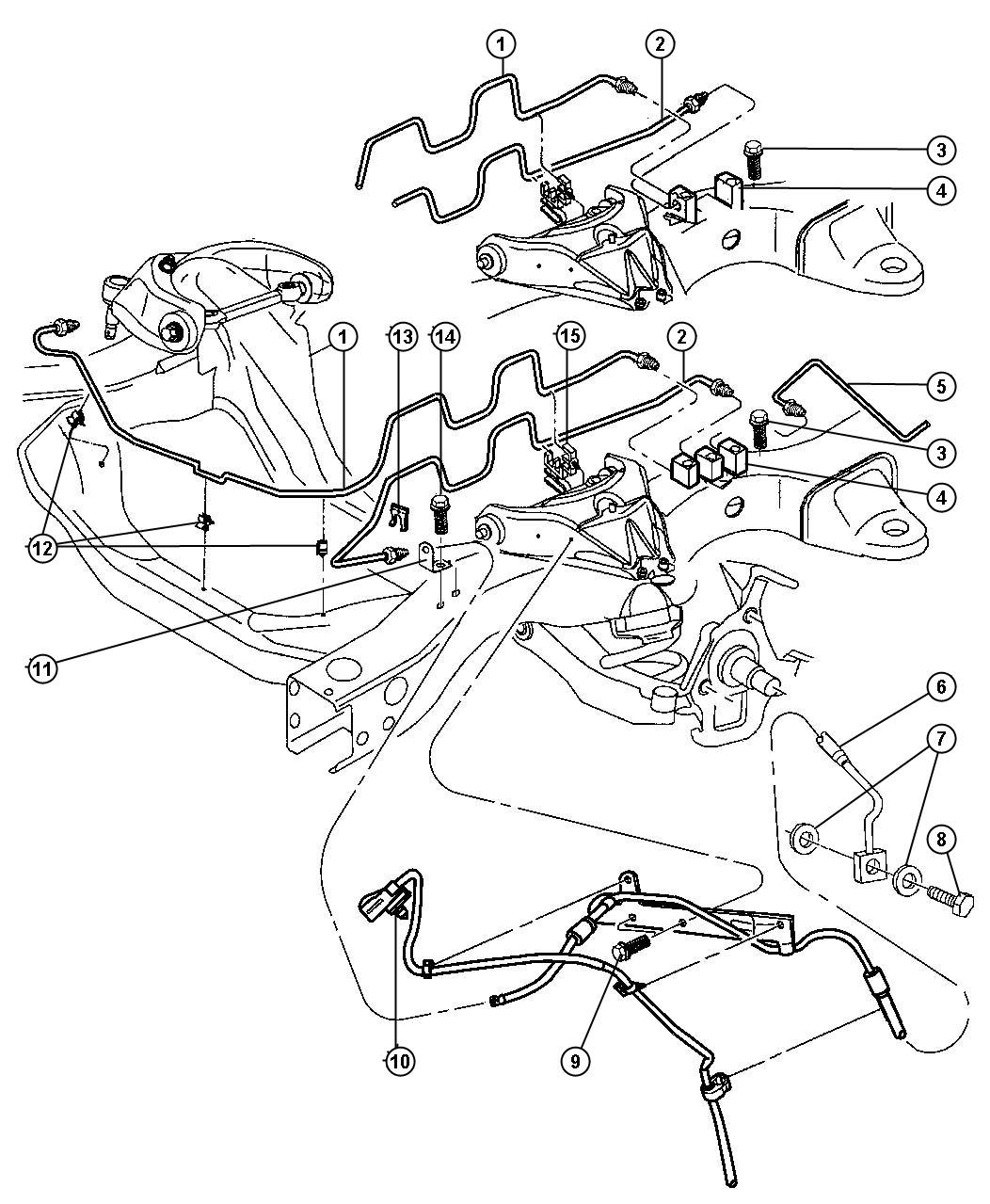 1
2
3
4
1
13
14
15
2
5
3
4
12
11
6
7
8
10
9