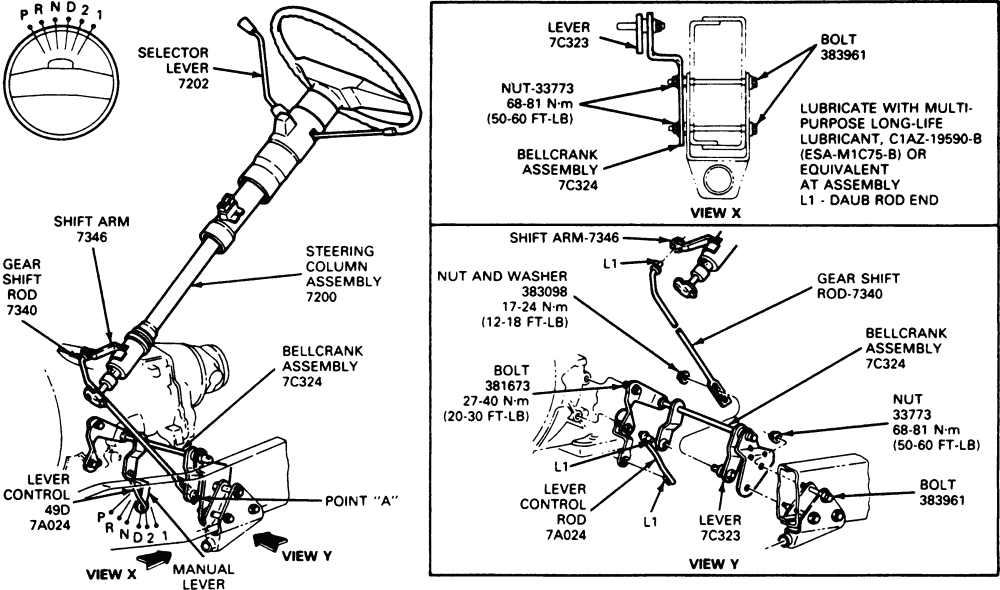 P R N D 2 1

SELECTOR LEVER 7202

SHIFT ARM 7346

GEAR SHIFT ROD 7340

STEERING COLUMN ASSEMBLY 7200

BELLCRANK ASSEMBLY 7C324

LEVER CONTROL 49D 7A024

P R N D 2 1

POINT "A"

VIEW X

MANUAL LEVER

VIEW Y

LEVER 7C323

NUT-33773 68-81 N·m (50-60 FT-LB)

BELLCRANK ASSEMBLY 7C324

BOLT 383961

LUBRICATE WITH MULTI-PURPOSE LONG-LIFE LUBRICANT, C1AZ-19590-B (ESA-M1C75-B) OR EQUIVALENT AT ASSEMBLY L1 - DAUB ROD END

VIEW X

SHIFT ARM-7346

L1

NUT AND WASHER 383098 17-24 N·m (12-18 FT-LB)

GEAR SHIFT ROD-7340

BELLCRANK ASSEMBLY 7C324

BOLT 381673 27-40 N·m (20-30 FT-LB)

NUT 33773 68-81 N·m (50-60 FT-LB)

L1

LEVER CONTROL ROD 7A024

L1

LEVER 7C323

BOLT 383961

VIEW Y