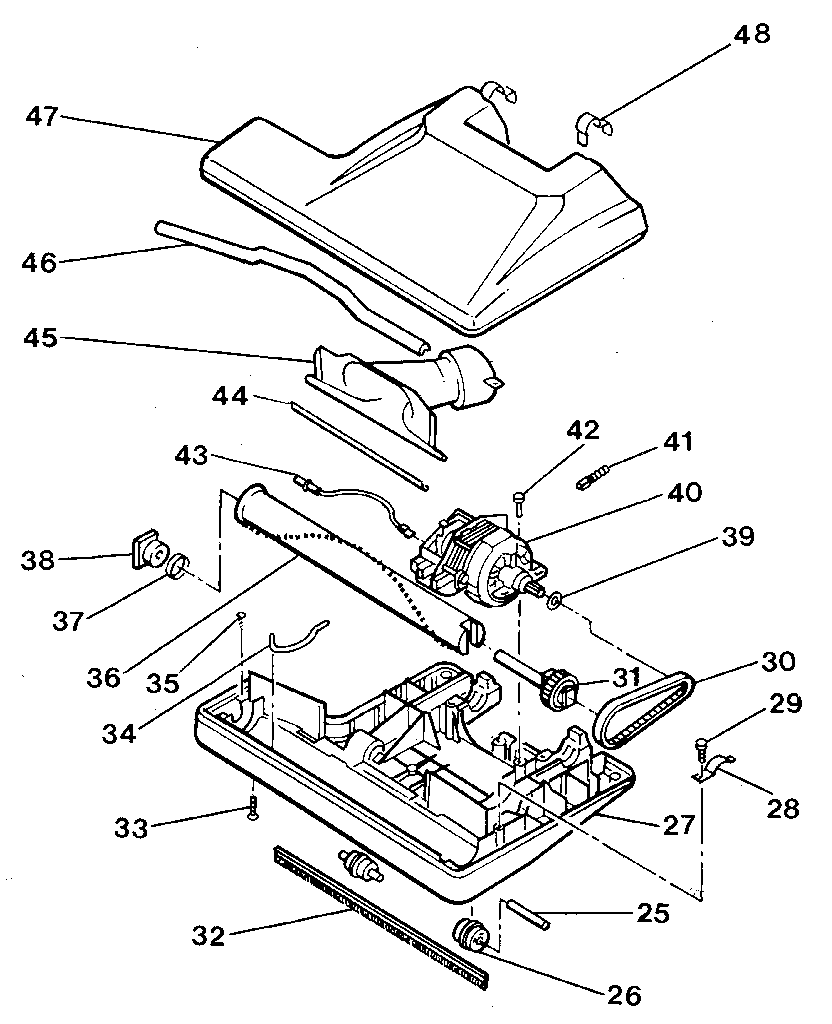 48
47
46
45
44
42
41
43
40
39
38
37
36
35
34
31
30
29
28
33
27
32
25
26