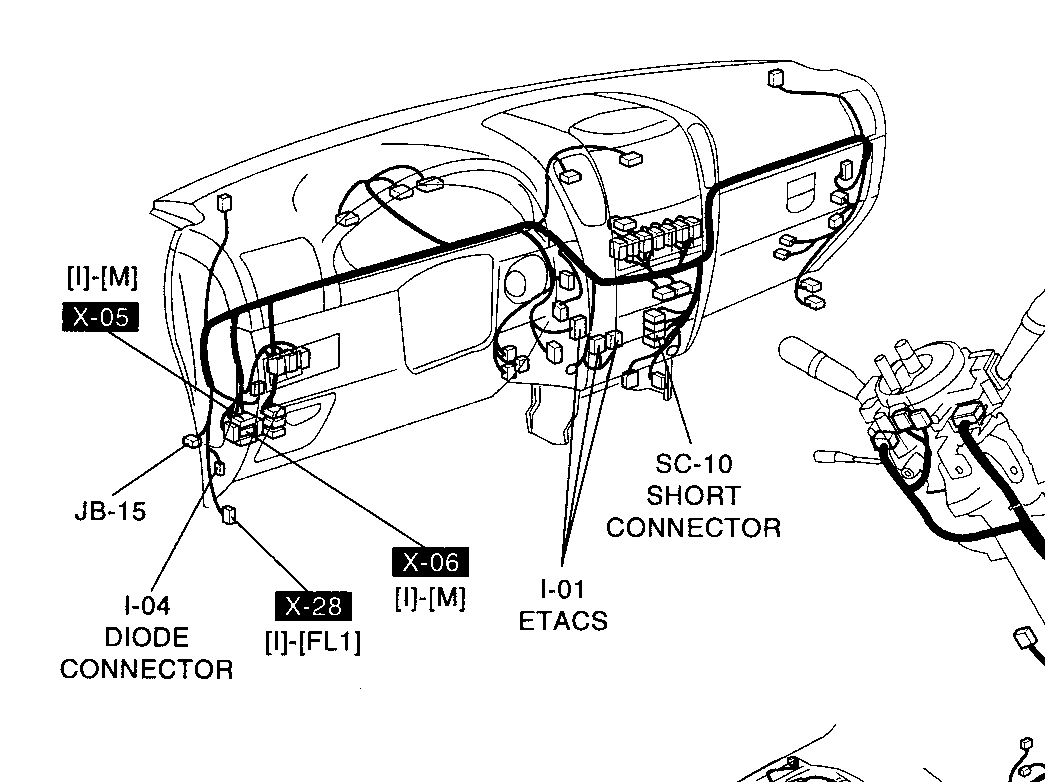 [I]-[M]
X-05

JB-15

I-04
DIODE
CONNECTOR

X-28
[I]-[FL1]

X-06
[I]-[M]

I-01
ETACS

SC-10
SHORT
CONNECTOR