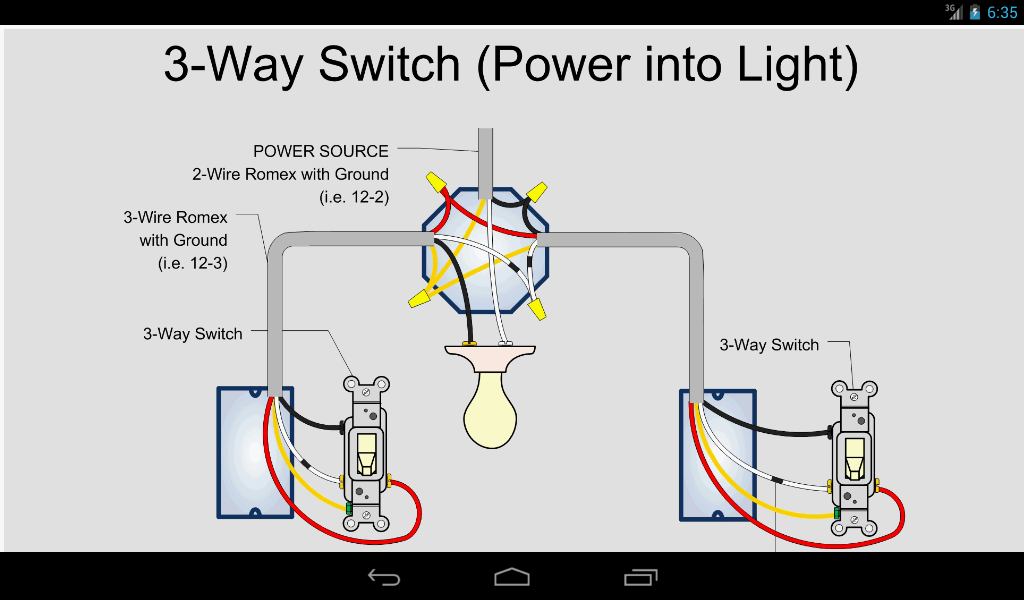 3G 6:35

3-Way Switch (Power into Light)

POWER SOURCE
2-Wire Romex with Ground
(i.e. 12-2)

3-Wire Romex
with Ground
(i.e. 12-3)

3-Way Switch

3-Way Switch