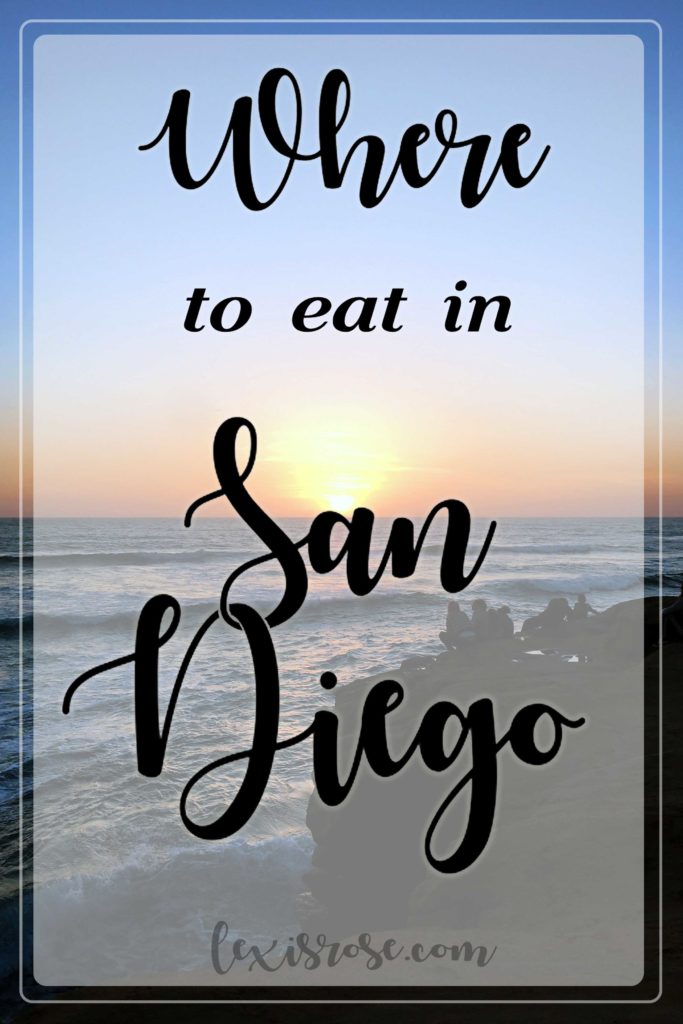 Where

to eat in

San Diego

lexisrose.com