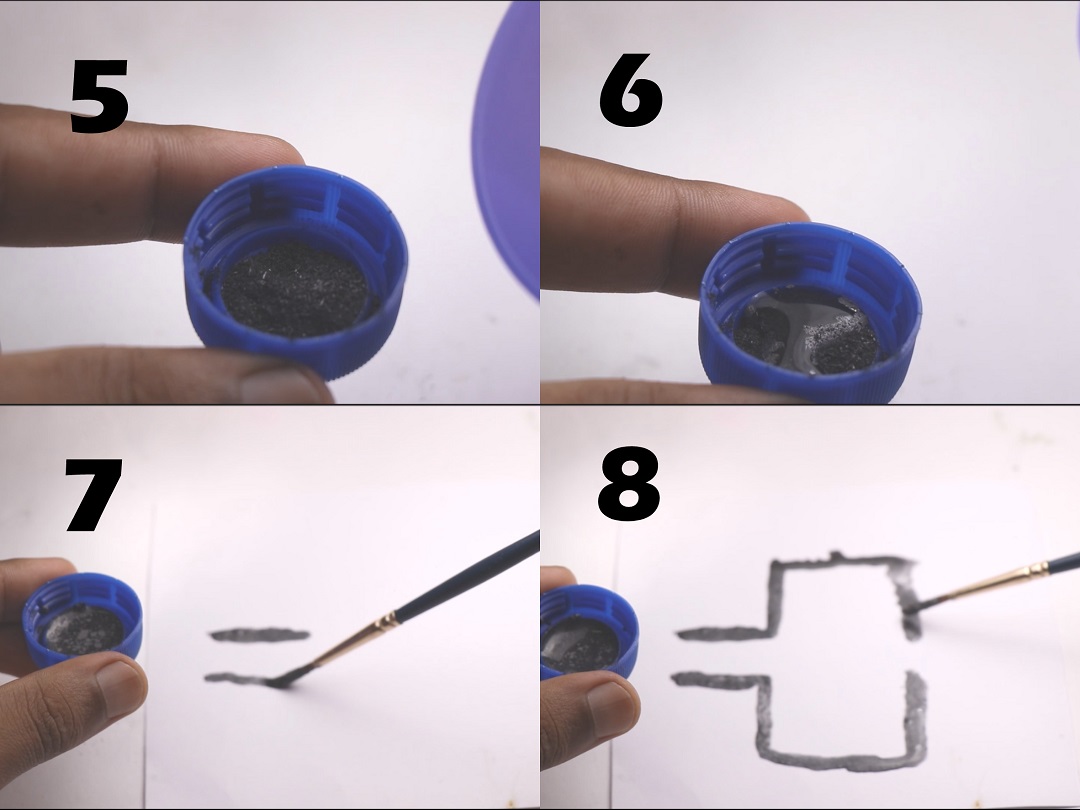 5

6

7

8