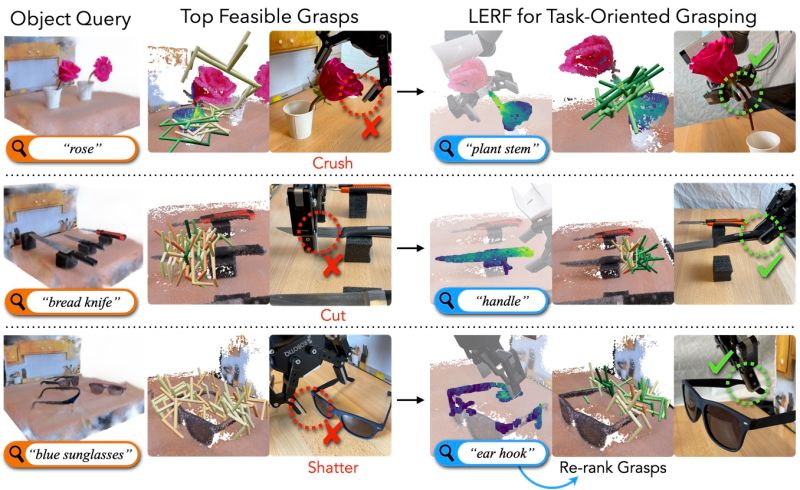 Object Query

Top Feasible Grasps

LERF for Task-Oriented Grasping

"rose"

Crush

"plant stem"

"bread knife"

Cut

"handle"

"blue sunglasses"

Shatter

"ear hook"

Re-rank Grasps