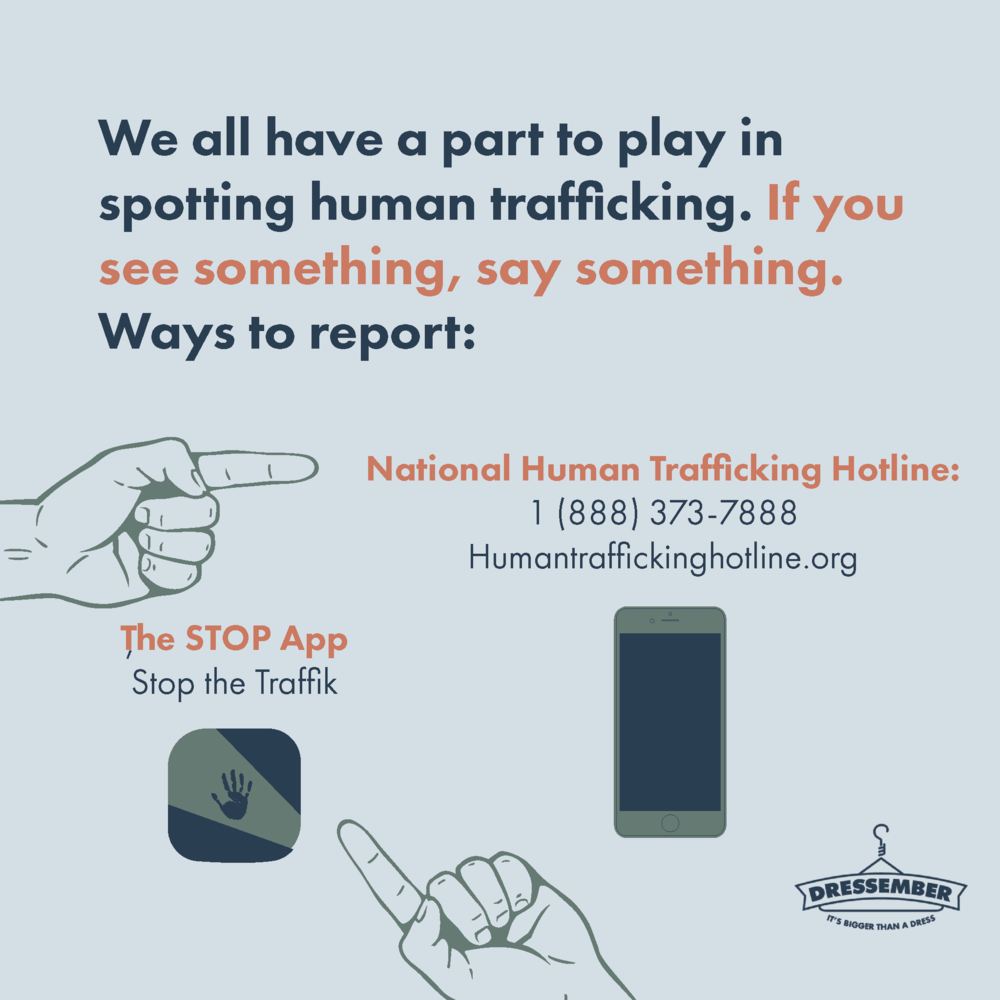 We all have a part to play in spotting human trafficking. If you see something, say something. Ways to report:

National Human Trafficking Hotline:
1 (888) 373-7888
Humantraffickinghotline.org

The STOP App
Stop the Traffik

DRESSEMBER
IT'S BIGGER THAN A DRESS