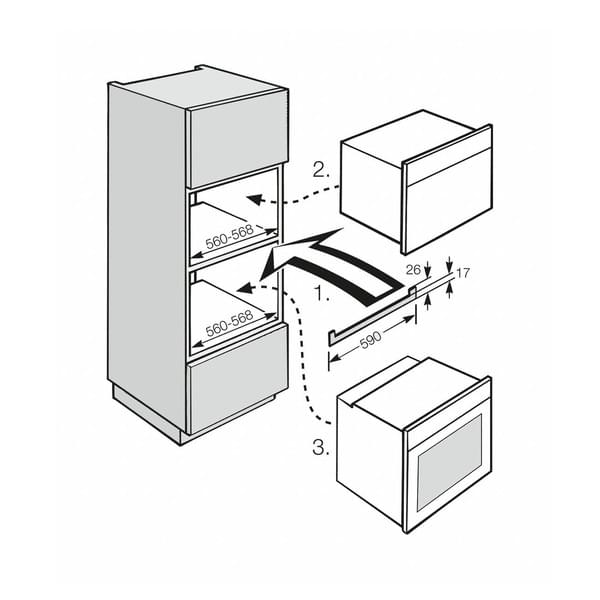 2.

560-568

26

17

1.

560-568

590

3.