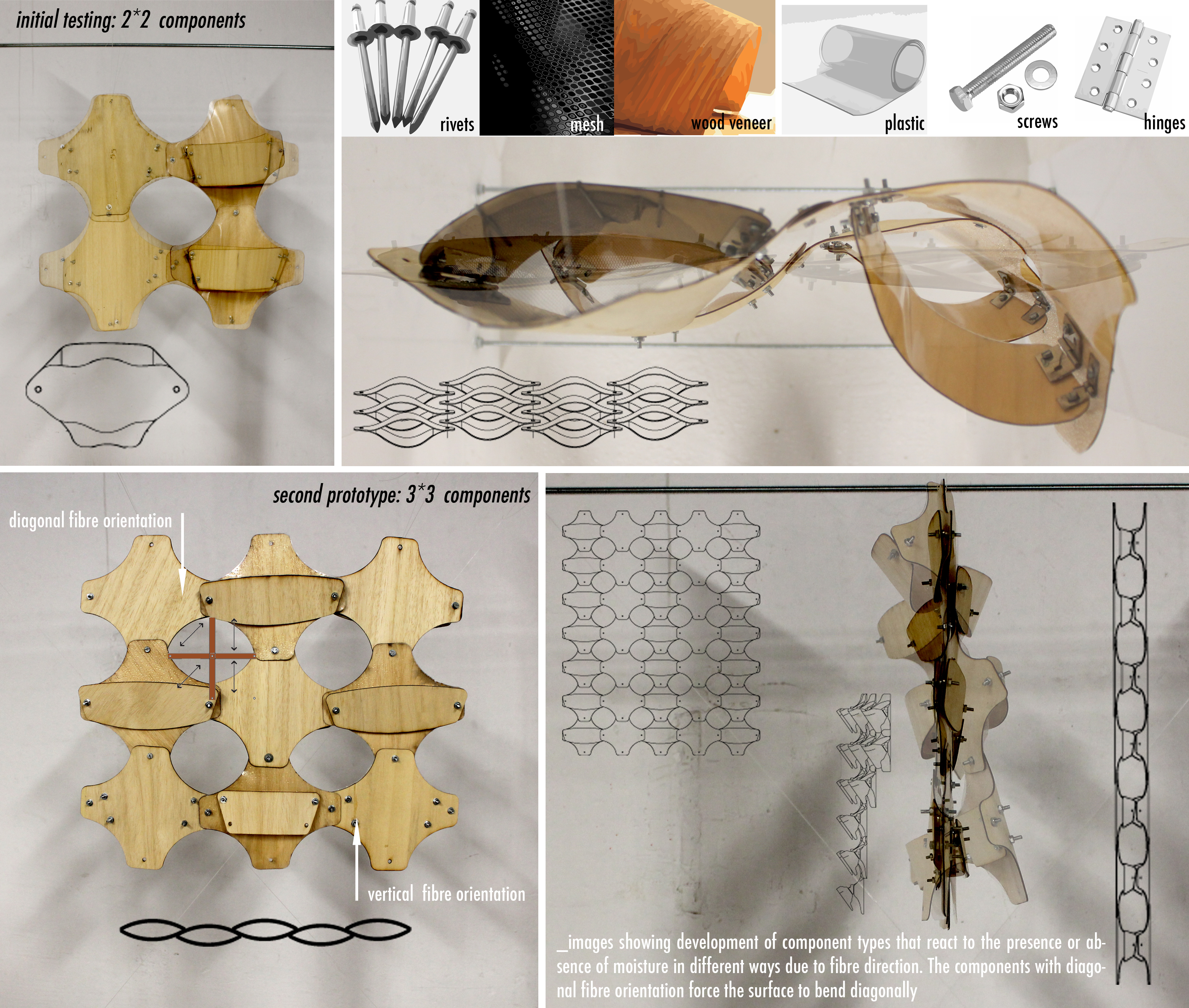 initial testing: 2*2 components

rivets

mesh

wood veneer

plastic

screws

hinges

second prototype: 3*3 components

diagonal fibre orientation

vertical fibre orientation

_images showing development of component types that react to the presence or absence of moisture in different ways due to fibre direction. The components with diagonal fibre orientation force the surface to bend diagonally