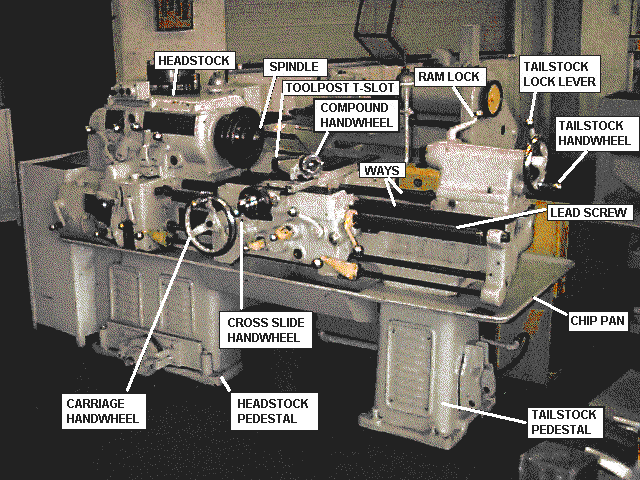 HEADSTOCK

SPINDLE

TOOLPOST T-SLOT

COMPOUND HANDWHEEL

RAM LOCK

TAILSTOCK LOCK LEVER

TAILSTOCK HANDWHEEL

WAYS

LEAD SCREW

CHIP PAN

CROSS SLIDE HANDWHEEL

CARRIAGE HANDWHEEL

HEADSTOCK PEDESTAL

TAILSTOCK PEDESTAL