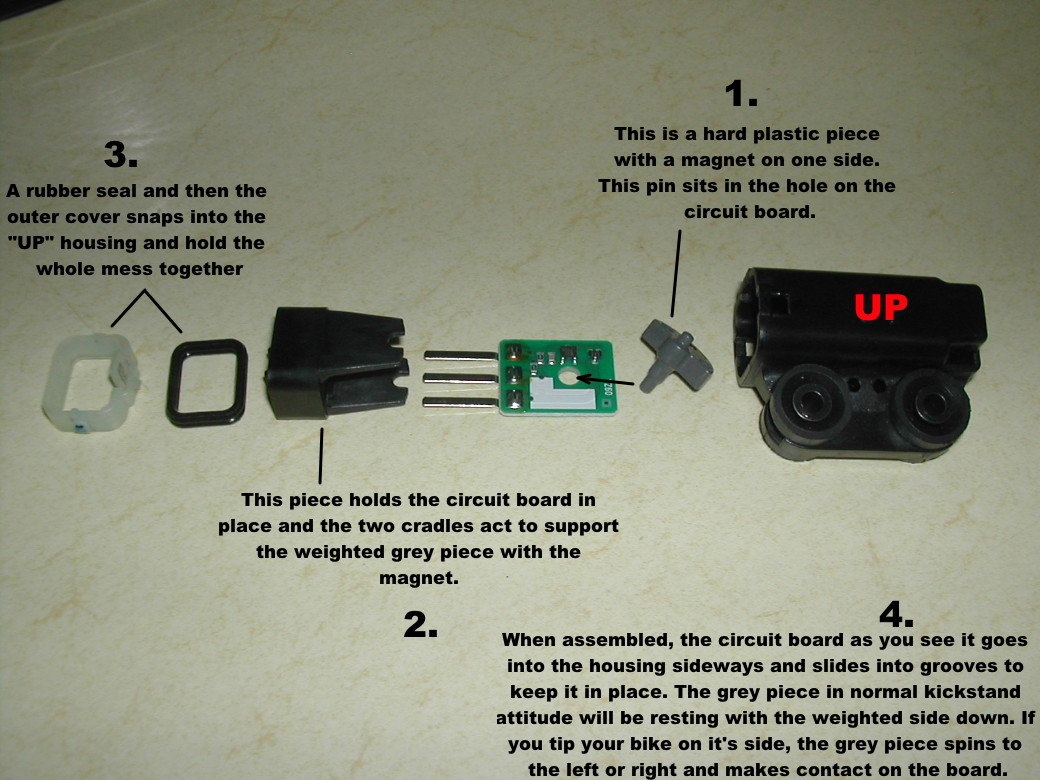 1.
This is a hard plastic piece with a magnet on one side. This pin sits in the hole on the circuit board.

3.
A rubber seal and then the outer cover snaps into the "UP" housing and hold the whole mess together

UP

This piece holds the circuit board in place and the two cradles act to support the weighted grey piece with the magnet.

2.

4.
When assembled, the circuit board as you see it goes into the housing sideways and slides into grooves to keep it in place. The grey piece in normal kickstand attitude will be resting with the weighted side down. If you tip your bike on it's side, the grey piece spins to the left or right and makes contact on the board.