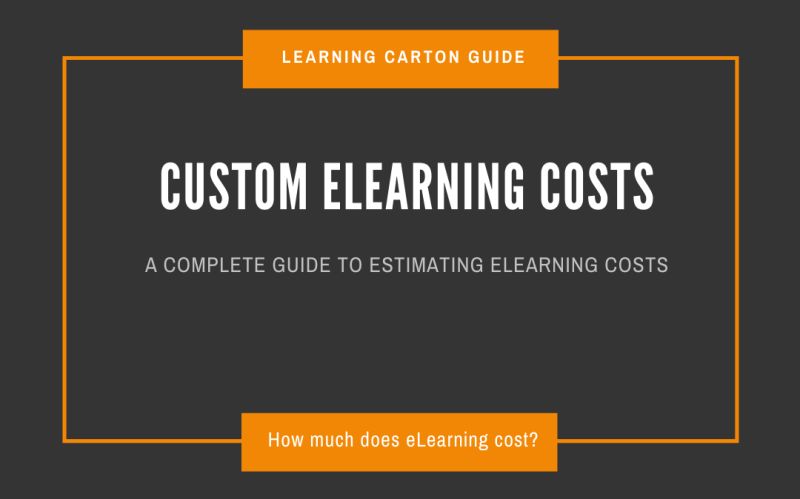 LEARNING CARTON GUIDE

CUSTOM ELEARNING COSTS

A COMPLETE GUIDE TO ESTIMATING ELEARNING COSTS

How much does eLearning cost?