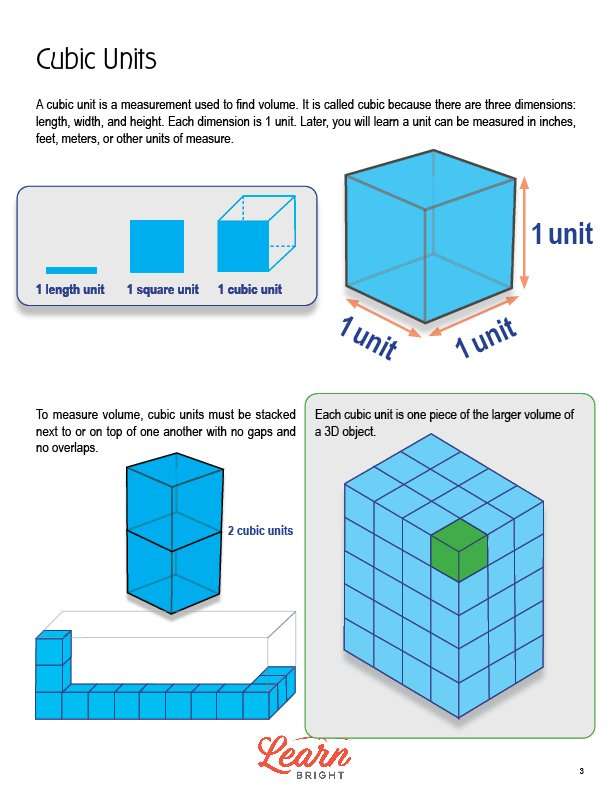 Cubic Units

A cubic unit is a measurement used to find volume. It is called cubic because there are three dimensions: length, width, and height. Each dimension is 1 unit. Later, you will learn a unit can be measured in inches, feet, meters, or other units of measure.

1 length unit 1 square unit 1 cubic unit

1 unit

1 unit 1 unit

To measure volume, cubic units must be stacked next to or on top of one another with no gaps and no overlaps.

2 cubic units

Each cubic unit is one piece of the larger volume of a 3D object.

Learn BRIGHT

3