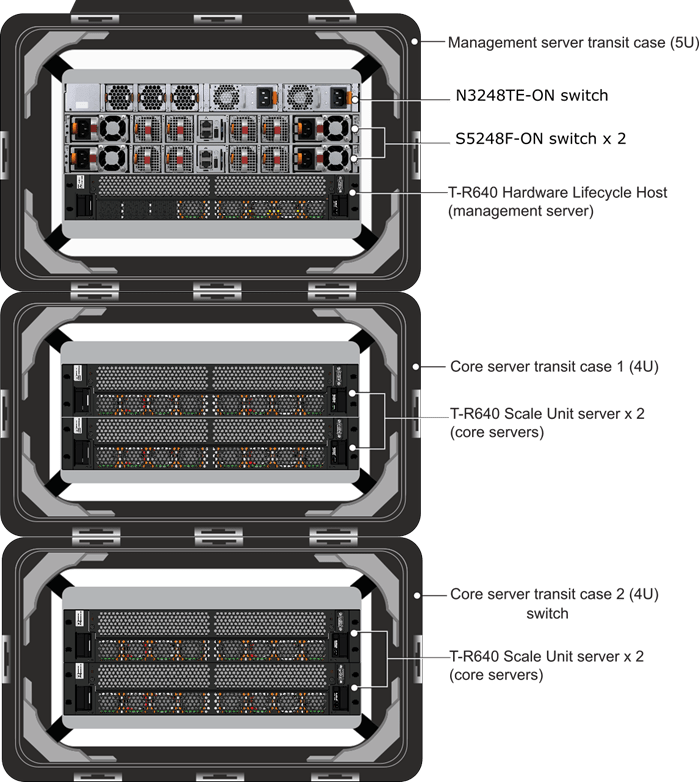 Management server transit case (5U)

N3248TE-ON switch

S5248F-ON switch x 2

T-R640 Hardware Lifecycle Host (management server)

Core server transit case 1 (4U)

T-R640 Scale Unit server x 2 (core servers)

Core server transit case 2 (4U) switch

T-R640 Scale Unit server x 2 (core servers)