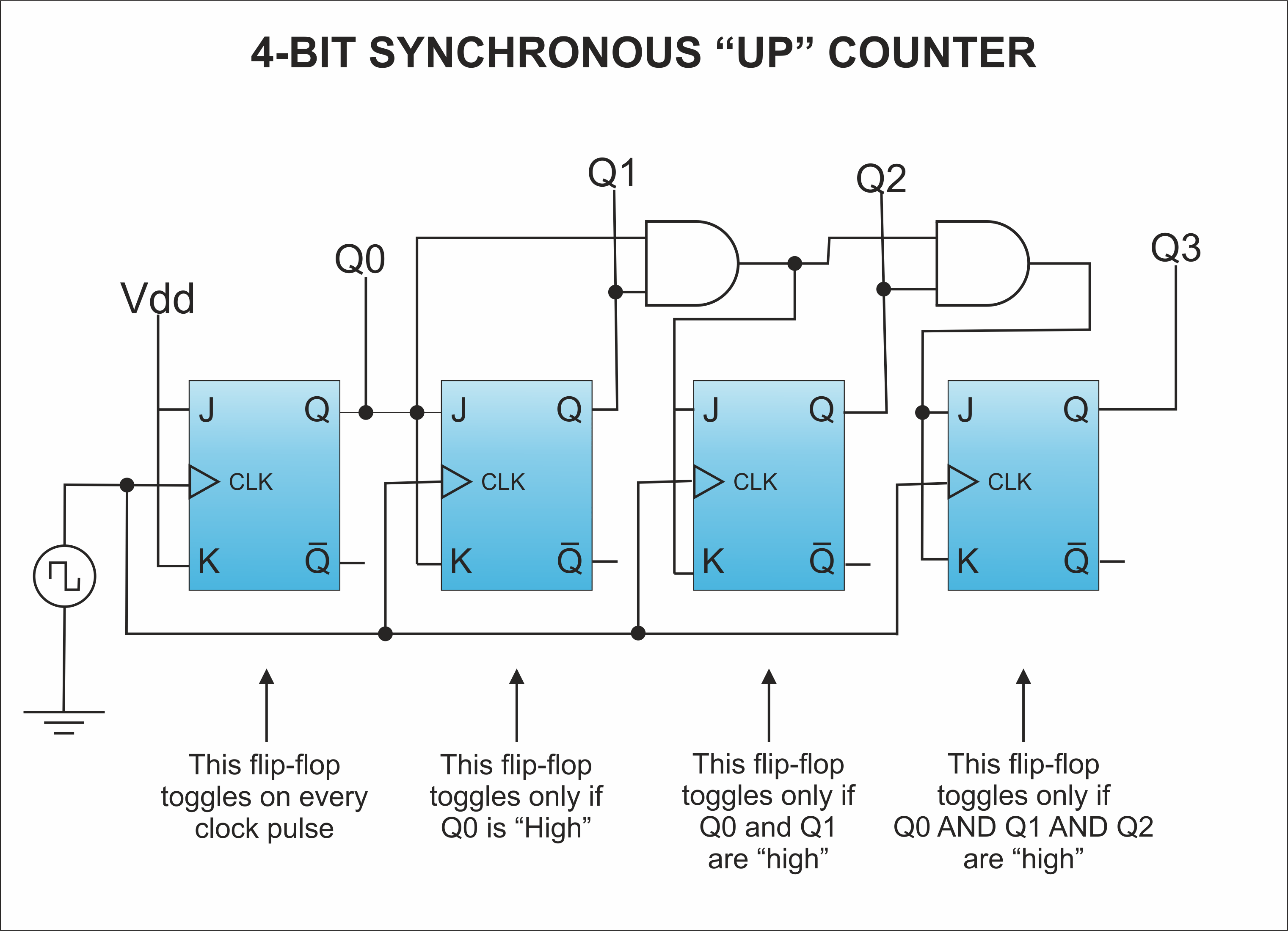 4-BIT SYNCHRONOUS “UP” COUNTER

Q1

Q2

Q0

Q3

Vdd

J

Q

CLK

K

$\bar{Q}$

J

Q

CLK

K

$\bar{Q}$

J

Q

CLK

K

$\bar{Q}$

J

Q

CLK

K

$\bar{Q}$

This flip-flop toggles on every clock pulse

This flip-flop toggles only if Q0 is “High”

This flip-flop toggles only if Q0 and Q1 are “high”

This flip-flop toggles only if Q0 AND Q1 AND Q2 are “high”