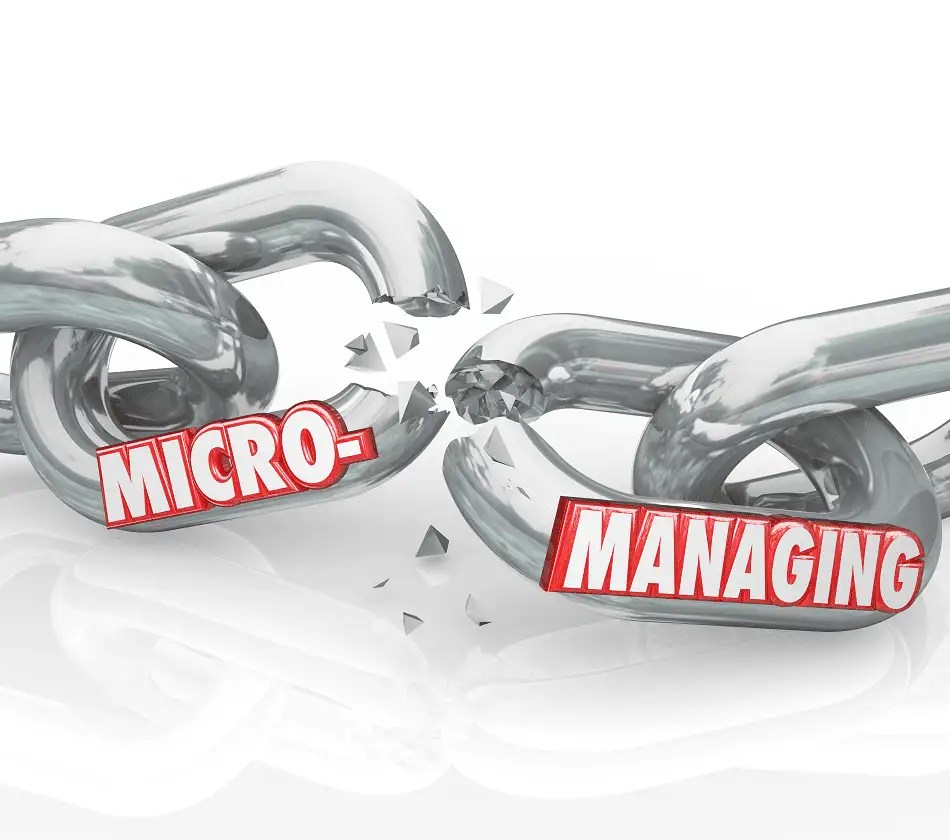 MICRO-
MANAGING