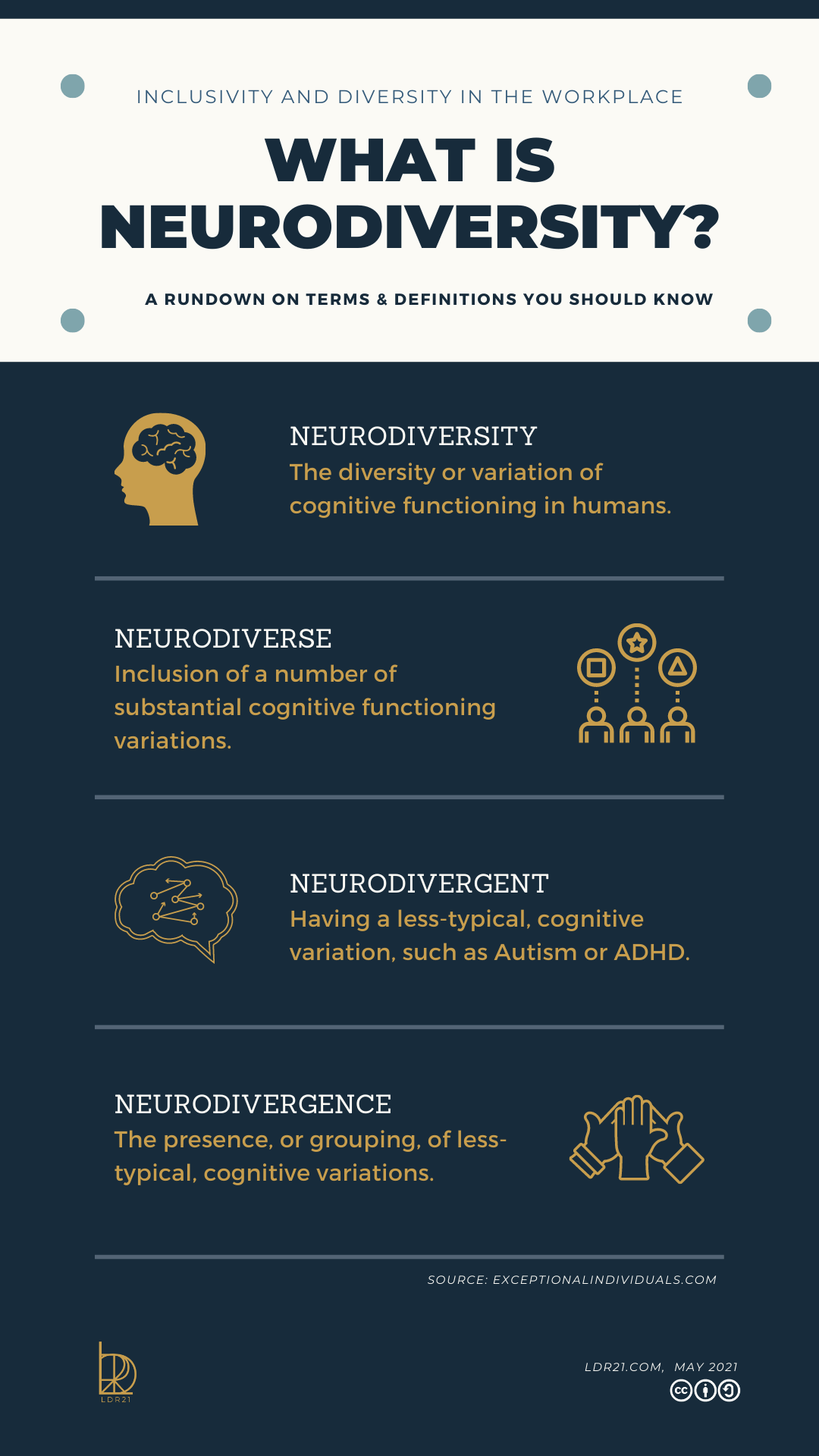 INCLUSIVITY AND DIVERSITY IN THE WORKPLACE

WHAT IS NEURODIVERSITY?

A RUNDOWN ON TERMS & DEFINITIONS YOU SHOULD KNOW

NEURODIVERSITY
The diversity or variation of cognitive functioning in humans.

NEURODIVERSE
Inclusion of a number of substantial cognitive functioning variations.

NEURODIVERGENT
Having a less-typical, cognitive variation, such as Autism or ADHD.

NEURODIVERGENCE
The presence, or grouping, of less-typical, cognitive variations.

SOURCE: EXCEPTIONALINDIVIDUALS.COM

LDR21

LDR21.COM, MAY 2021