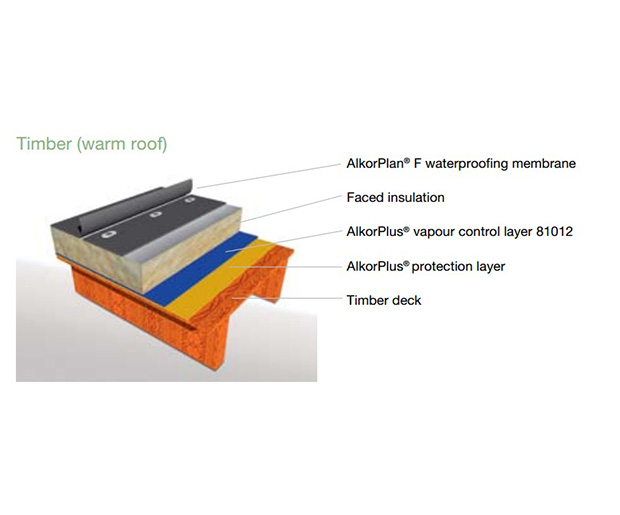 Timber (warm roof)

AlkorPlan® F waterproofing membrane

Faced insulation

AlkorPlus® vapour control layer 81012

AlkorPlus® protection layer

Timber deck