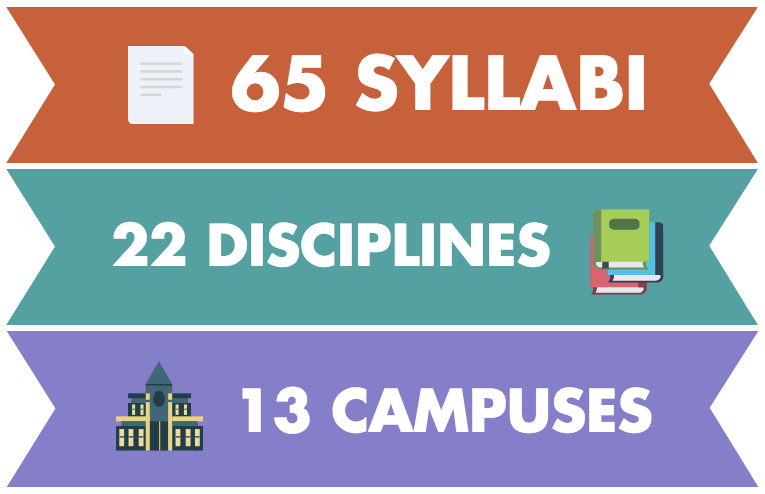 65 SYLLABI

22 DISCIPLINES

13 CAMPUSES