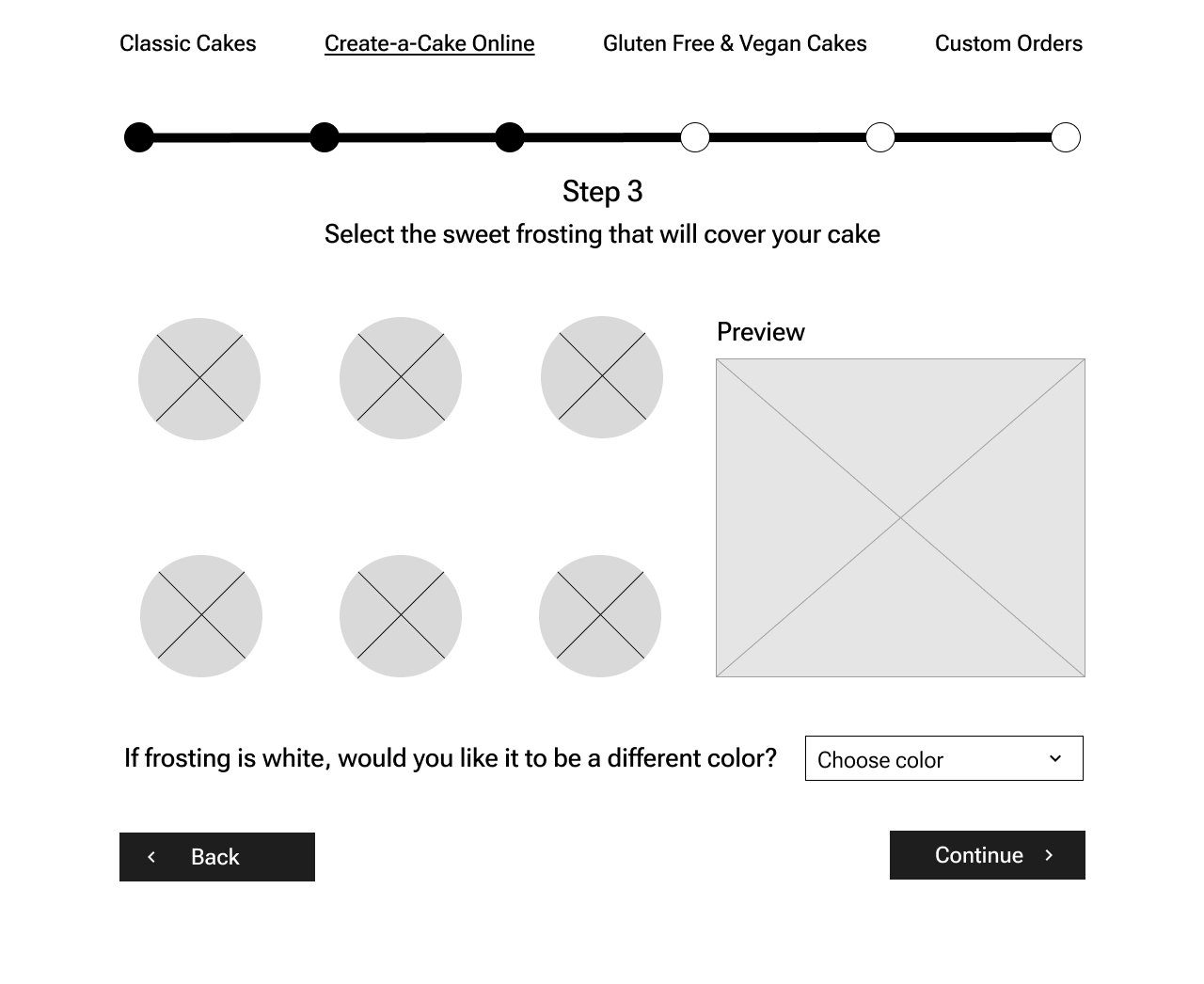 Classic Cakes Create-a-Cake Online Gluten Free & Vegan Cakes Custom Orders

Step 3

Select the sweet frosting that will cover your cake

Preview

If frosting is white, would you like it to be a different color?

Choose color

Back

Continue