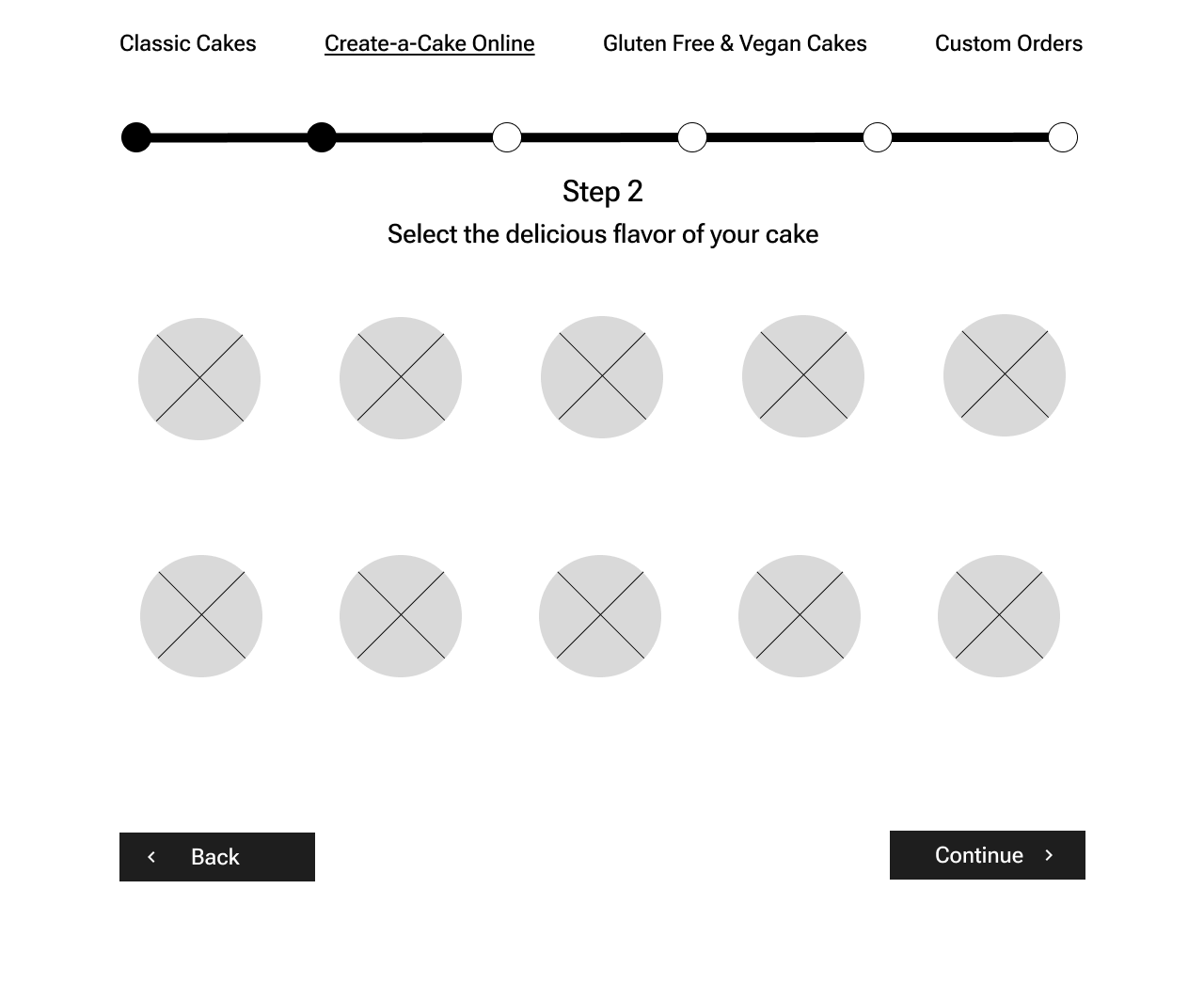 Classic Cakes Create-a-Cake Online Gluten Free & Vegan Cakes Custom Orders

Step 2

Select the delicious flavor of your cake

Back

Continue