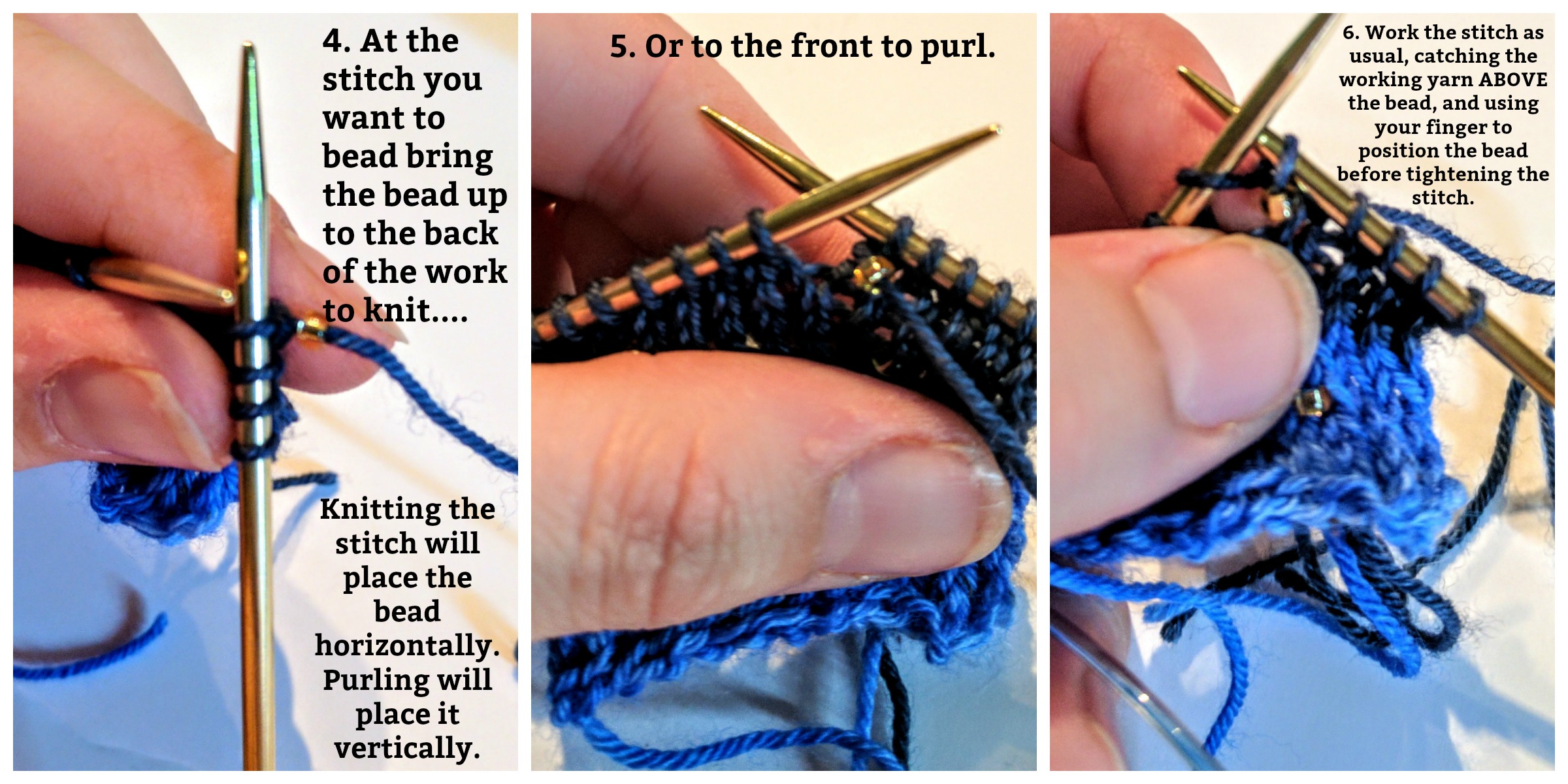 4. At the stitch you want to bead bring the bead up to the back of the work to knit....

Knitting the stitch will place the bead horizontally. Purling will place it vertically.

5. Or to the front to purl.

6. Work the stitch as usual, catching the working yarn ABOVE the bead, and using your finger to position the bead before tightening the stitch.