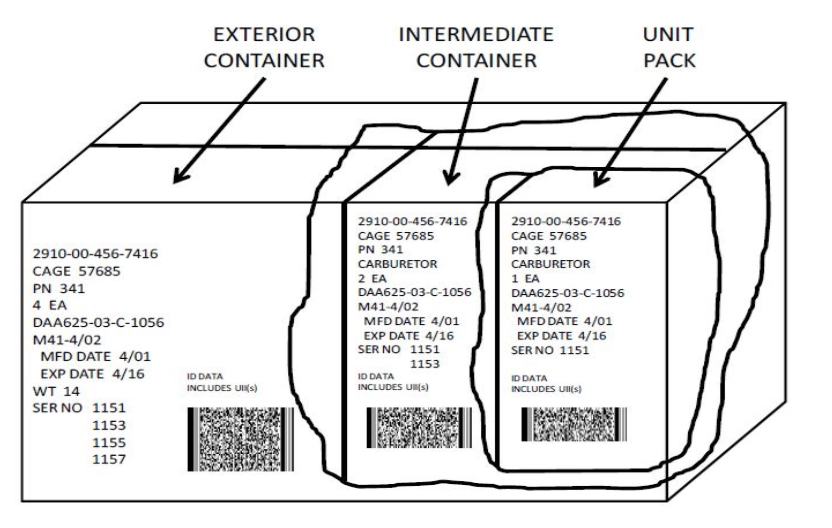 EXTERIOR CONTAINER

INTERMEDIATE CONTAINER

UNIT PACK

2910-00-456-7416
CAGE 57685
PN 341
4 EA
DAA625-03-C-1056
M41-4/02
MFD DATE 4/01
EXP DATE 4/16
WT 14
SER NO 1151
1153
1155
1157

ID DATA
INCLUDES UII(s)

2910-00-456-7416
CAGE 57685
PN 341
CARBURETOR
2 EA
DAA625-03-C-1056
M41-4/02
MFD DATE 4/01
EXP DATE 4/16
SER NO 1151
1153

ID DATA
INCLUDES UII(s)

2910-00-456-7416
CAGE 57685
PN 341
CARBURETOR
1 EA
DAA625-03-C-1056
M41-4/02
MFD DATE 4/01
EXP DATE 4/16
SER NO 1151

ID DATA
INCLUDES UII(s)