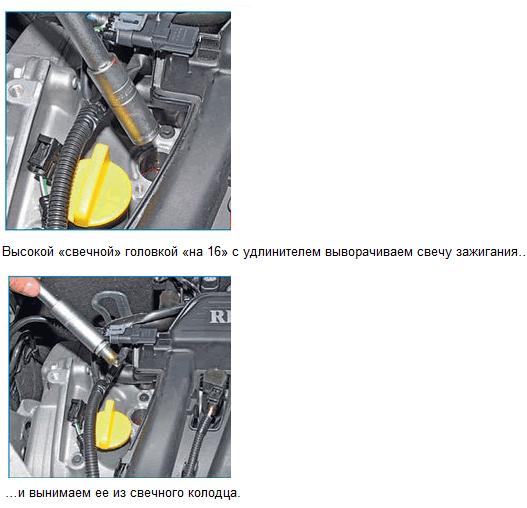 Высокой «свечной» головкой «на 16» с удлинителем выворачиваем свечу зажигания..

RE

...и вынимаем ее из свечного колодца.