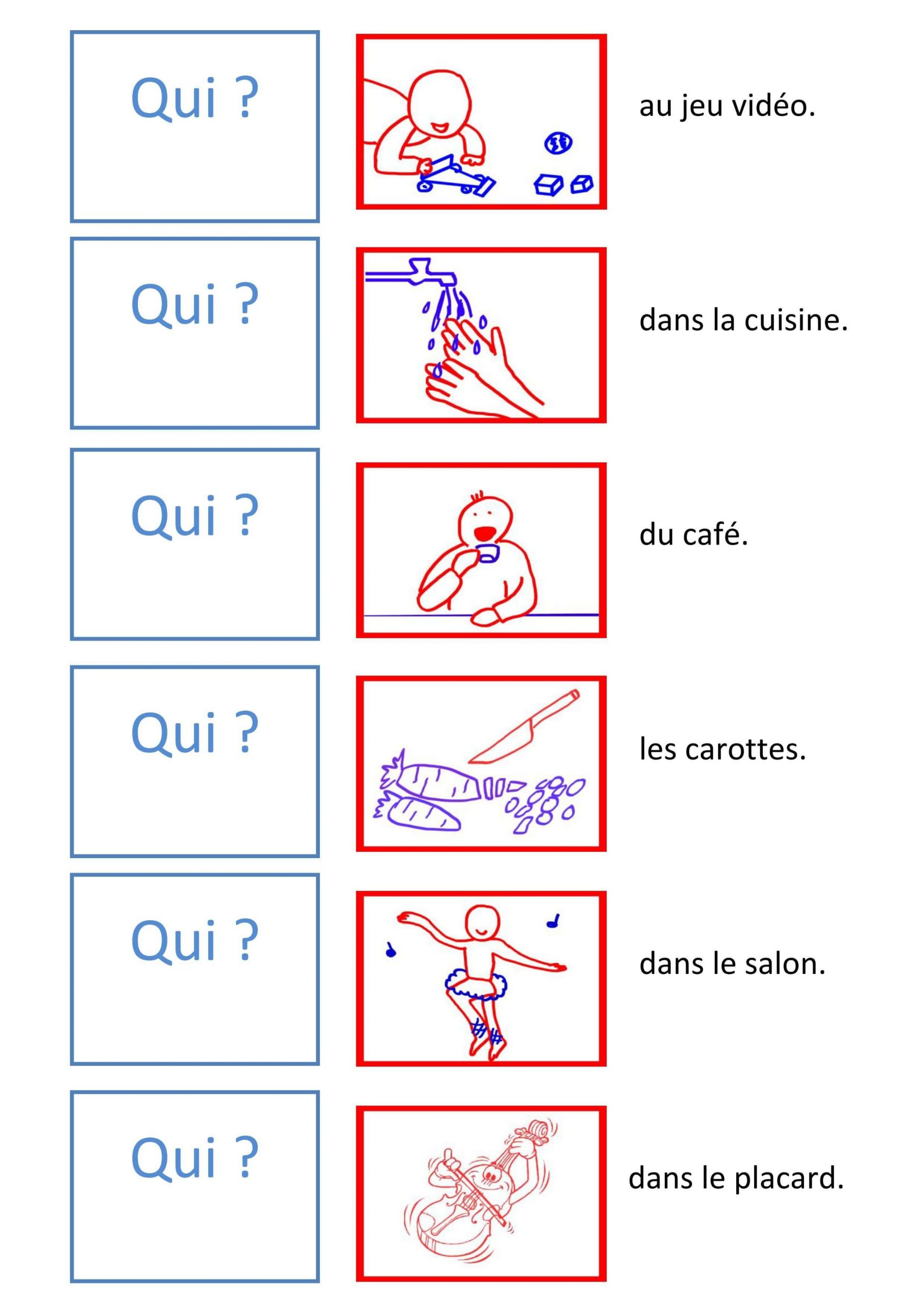 Qui ?

au jeu vidéo.

Qui ?

dans la cuisine.

Qui ?

du café.

Qui ?

les carottes.

Qui ?

dans le salon.

Qui ?

dans le placard.