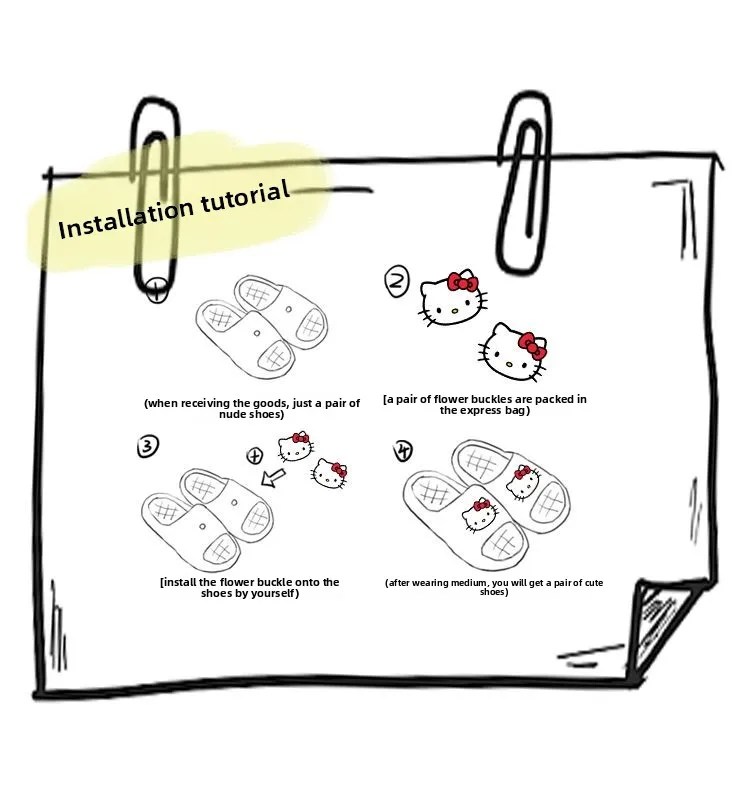 Installation tutorial

①

(when receiving the goods, just a pair of nude shoes)

②

[a pair of flower buckles are packed in the express bag)

③

+

[install the flower buckle onto the shoes by yourself)

④

(after wearing medium, you will get a pair of cute shoes)