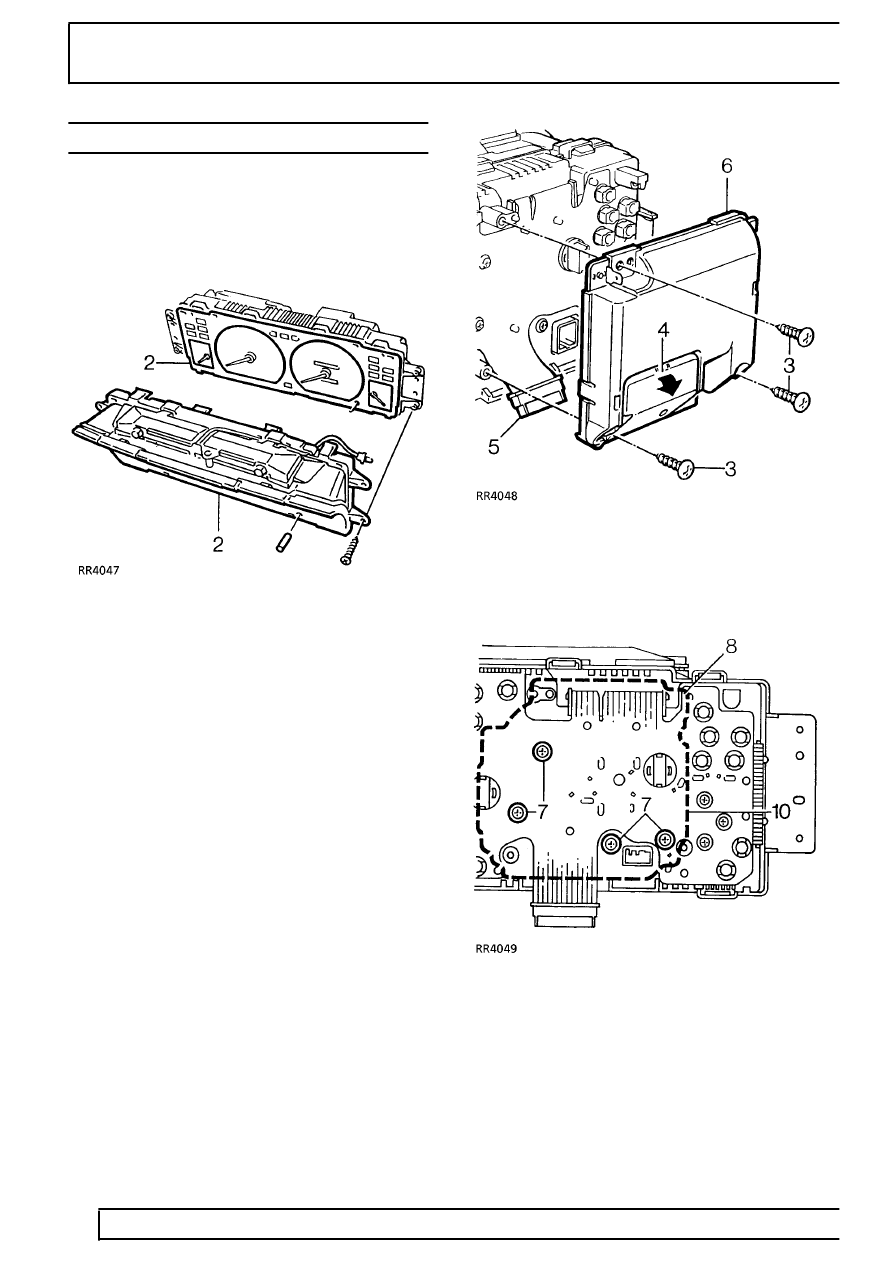 2

2

RR4047

6

4

3

3

5

3

RR4048

8

7

7

10

RR4049