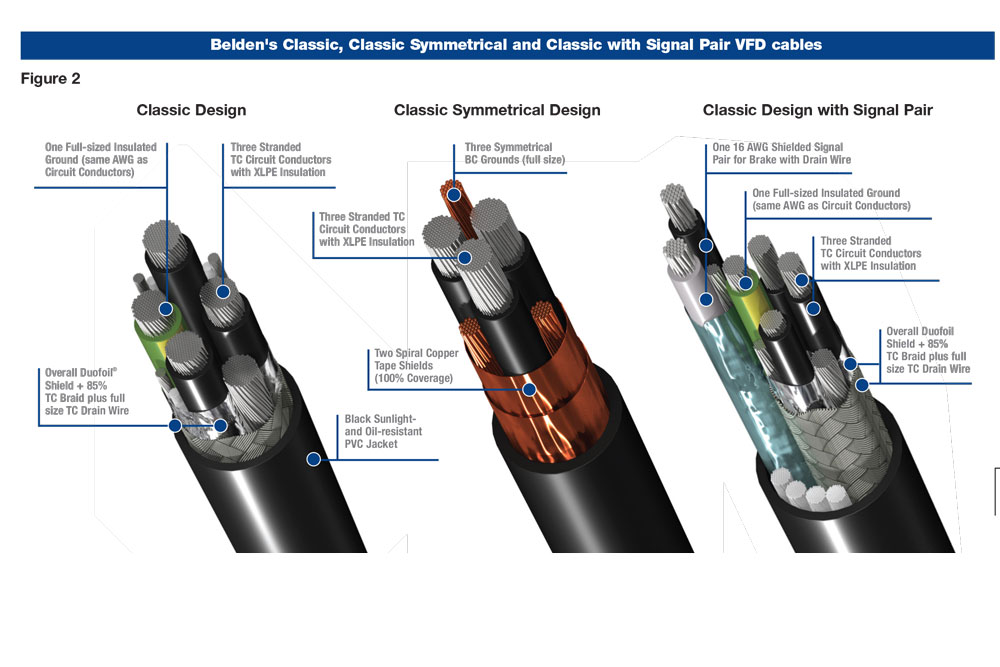 Belden's Classic, Classic Symmetrical and Classic with Signal Pair VFD cables

Figure 2

Classic Design

One Full-sized Insulated Ground (same AWG as Circuit Conductors)

Three Stranded TC Circuit Conductors with XLPE Insulation

Overall Duofoil® Shield + 85% TC Braid plus full size TC Drain Wire

Black Sunlight- and Oil-resistant PVC Jacket

Classic Symmetrical Design

Three Symmetrical BC Grounds (full size)

Three Stranded TC Circuit Conductors with XLPE Insulation

Two Spiral Copper Tape Shields (100% Coverage)

Classic Design with Signal Pair

One 16 AWG Shielded Signal Pair for Brake with Drain Wire

One Full-sized Insulated Ground (same AWG as Circuit Conductors)

Three Stranded TC Circuit Conductors with XLPE Insulation

Overall Duofoil Shield + 85% TC Braid plus full size TC Drain Wire