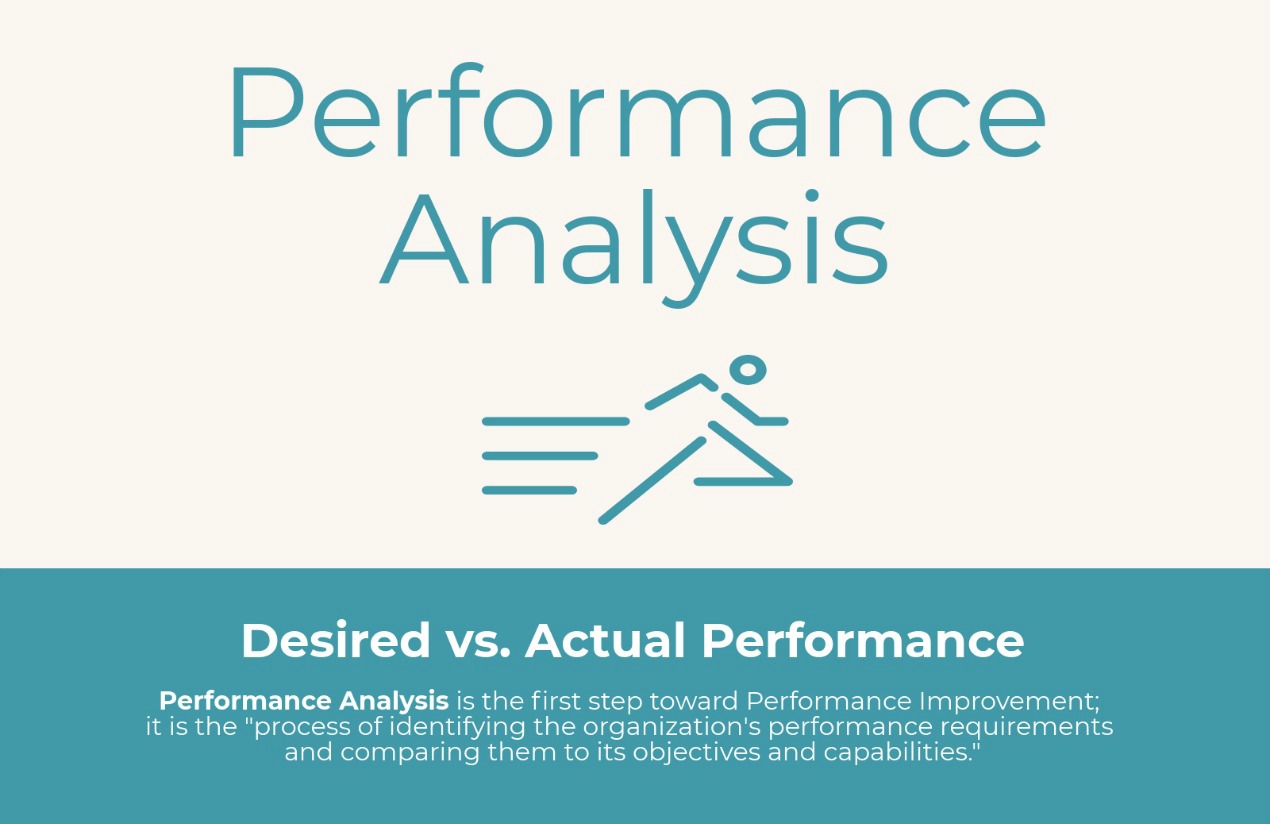 Performance Analysis

Desired vs. Actual Performance

Performance Analysis is the first step toward Performance Improvement; it is the "process of identifying the organization's performance requirements and comparing them to its objectives and capabilities."