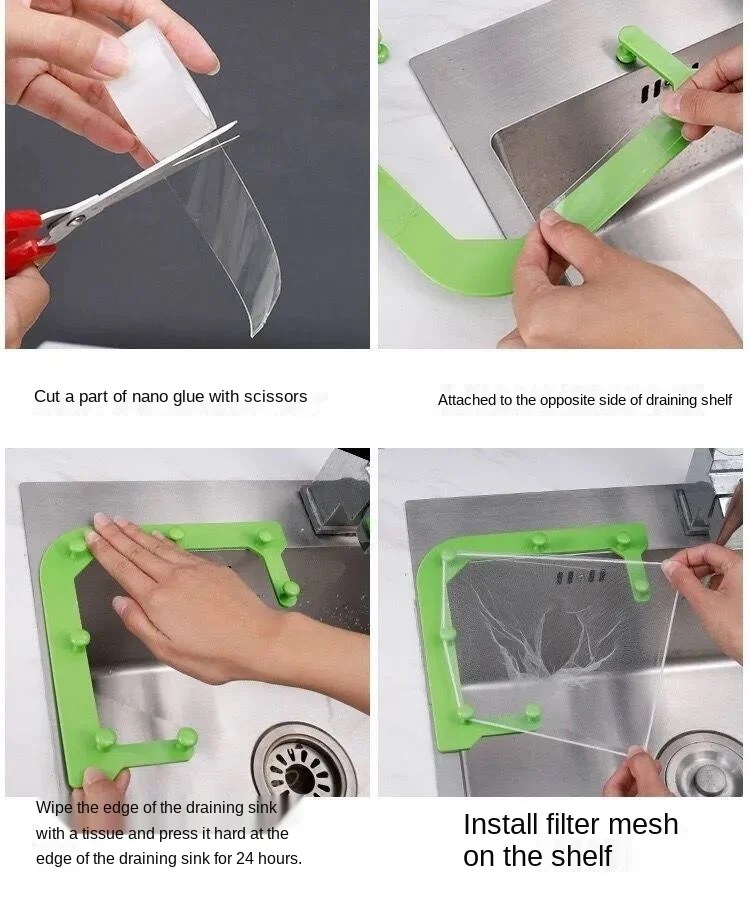 Cut a part of nano glue with scissors

Attached to the opposite side of draining shelf

Wipe the edge of the draining sink with a tissue and press it hard at the edge of the draining sink for 24 hours.

Install filter mesh on the shelf