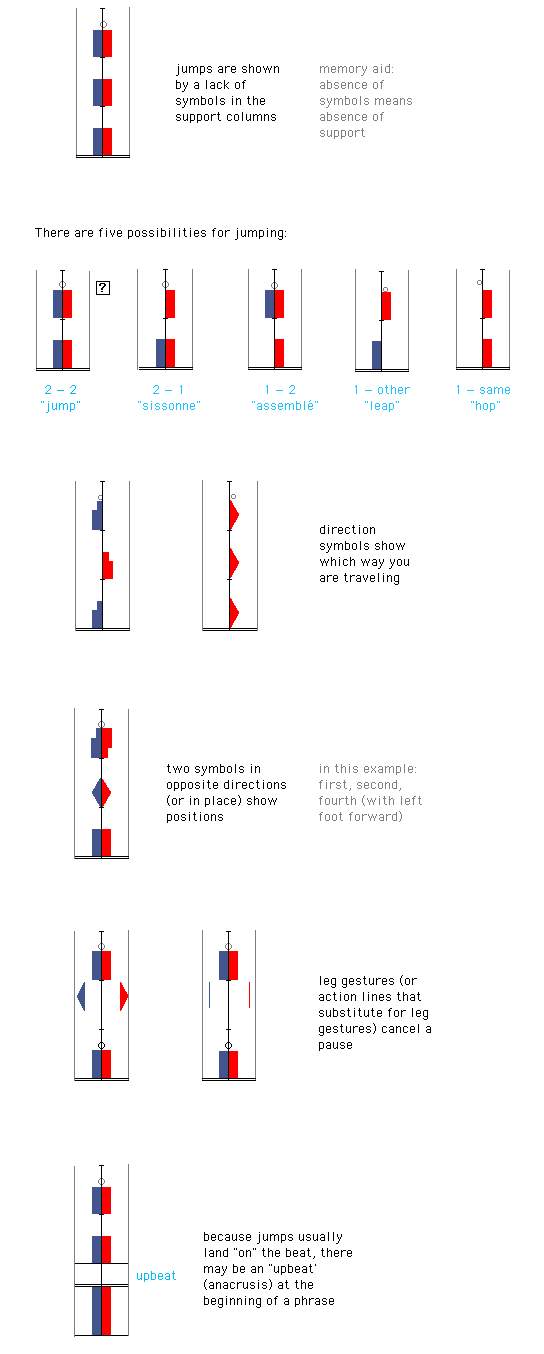 jumps are shown by a lack of symbols in the support columns

memory aid: absence of symbols means absence of support

There are five possibilities for jumping:

?

2 – 2
"jump"

2 – 1
"sissonne"

1 – 2
"assemblé"

1 – other
"leap"

1 – same
"hop"

direction symbols show which way you are traveling

two symbols in opposite directions (or in place) show positions

in this example: first, second, fourth (with left foot forward)

leg gestures (or action lines that substitute for leg gestures) cancel a pause

upbeat

because jumps usually land "on" the beat, there may be an "upbeat' (anacrusis) at the beginning of a phrase