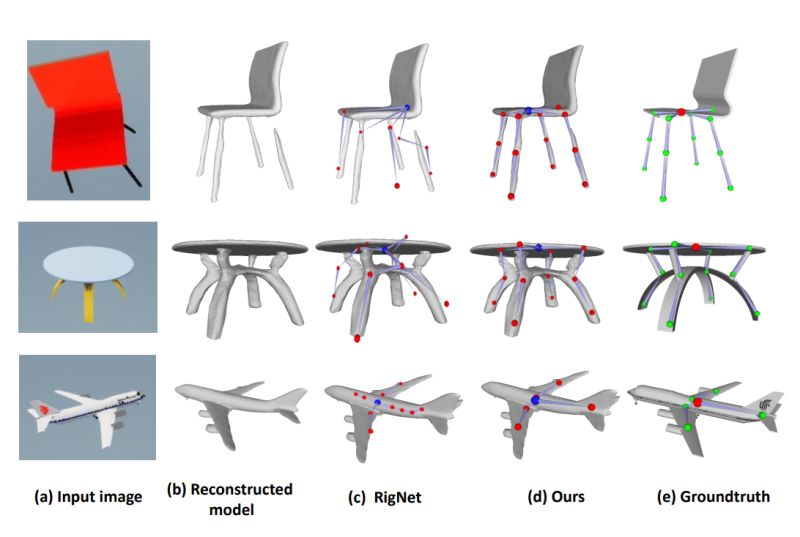 (a) Input image
(b) Reconstructed model
(c) RigNet
(d) Ours
(e) Groundtruth