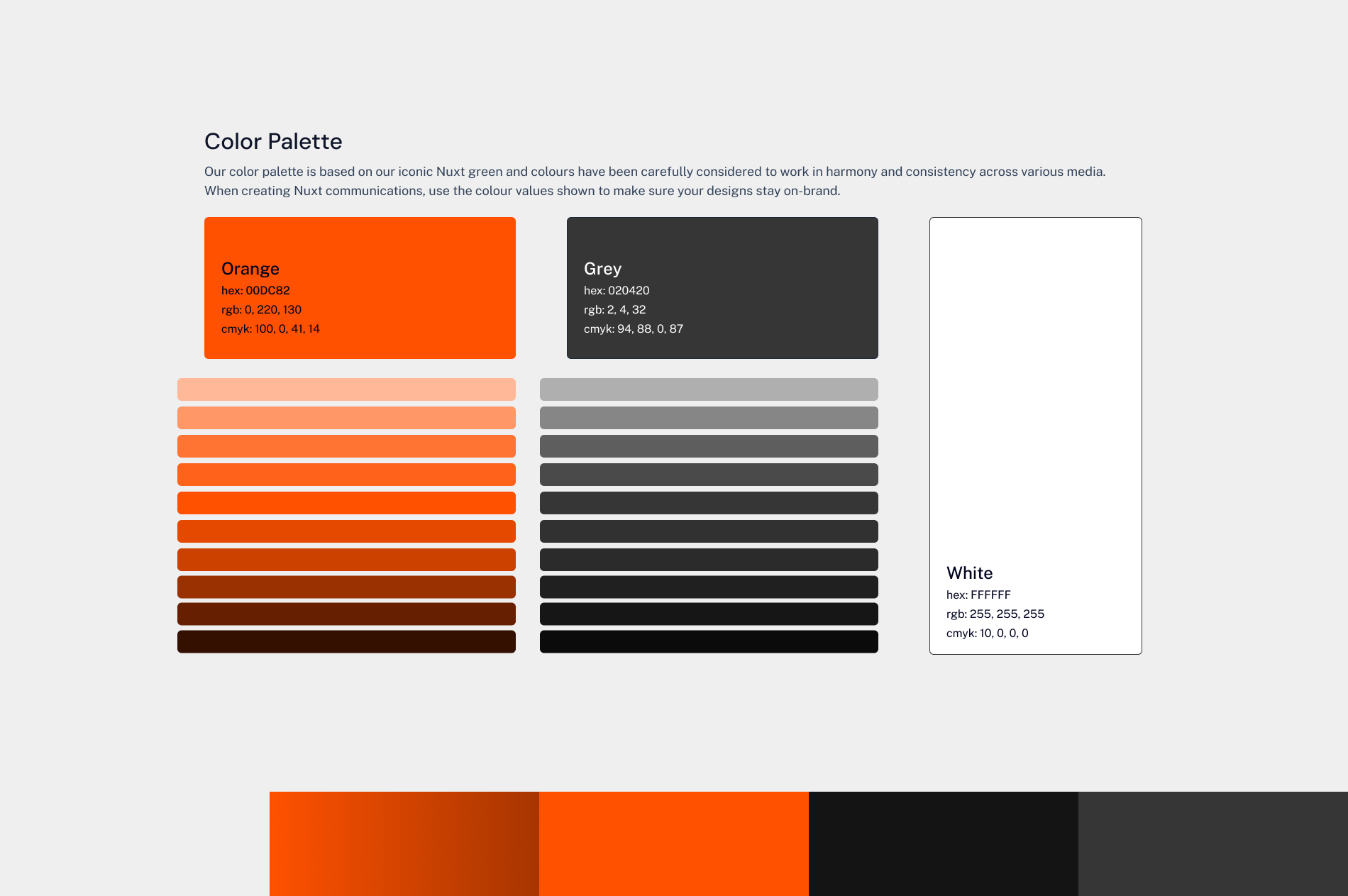 Color Palette

Our color palette is based on our iconic Nuxt green and colours have been carefully considered to work in harmony and consistency across various media. When creating Nuxt communications, use the colour values shown to make sure your designs stay on-brand.

Orange
hex: 00DC82
rgb: 0, 220, 130
cmyk: 100, 0, 41, 14

Grey
hex: 020420
rgb: 2, 4, 32
cmyk: 94, 88, 0, 87

White
hex: FFFFFF
rgb: 255, 255, 255
cmyk: 10, 0, 0, 0