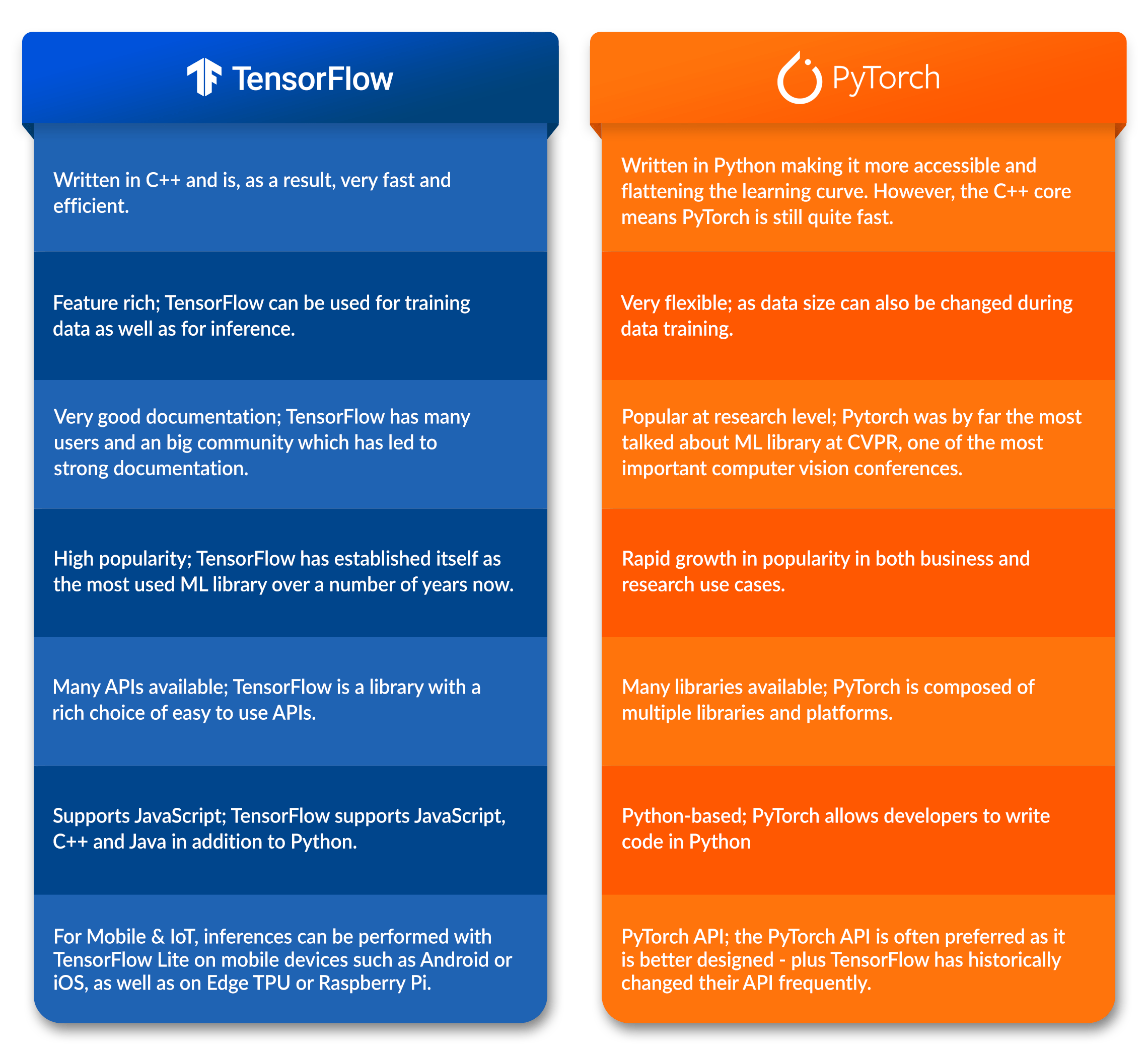 TensorFlow

Written in C++ and is, as a result, very fast and efficient.

Feature rich; TensorFlow can be used for training data as well as for inference.

Very good documentation; TensorFlow has many users and an big community which has led to strong documentation.

High popularity; TensorFlow has established itself as the most used ML library over a number of years now.

Many APIs available; TensorFlow is a library with a rich choice of easy to use APIs.

Supports JavaScript; TensorFlow supports JavaScript, C++ and Java in addition to Python.

For Mobile & IoT, inferences can be performed with TensorFlow Lite on mobile devices such as Android or iOS, as well as on Edge TPU or Raspberry Pi.

PyTorch

Written in Python making it more accessible and flattening the learning curve. However, the C++ core means PyTorch is still quite fast.

Very flexible; as data size can also be changed during data training.

Popular at research level; Pytorch was by far the most talked about ML library at CVPR, one of the most important computer vision conferences.

Rapid growth in popularity in both business and research use cases.

Many libraries available; PyTorch is composed of multiple libraries and platforms.

Python-based; PyTorch allows developers to write code in Python

PyTorch API; the PyTorch API is often preferred as it is better designed - plus TensorFlow has historically changed their API frequently.