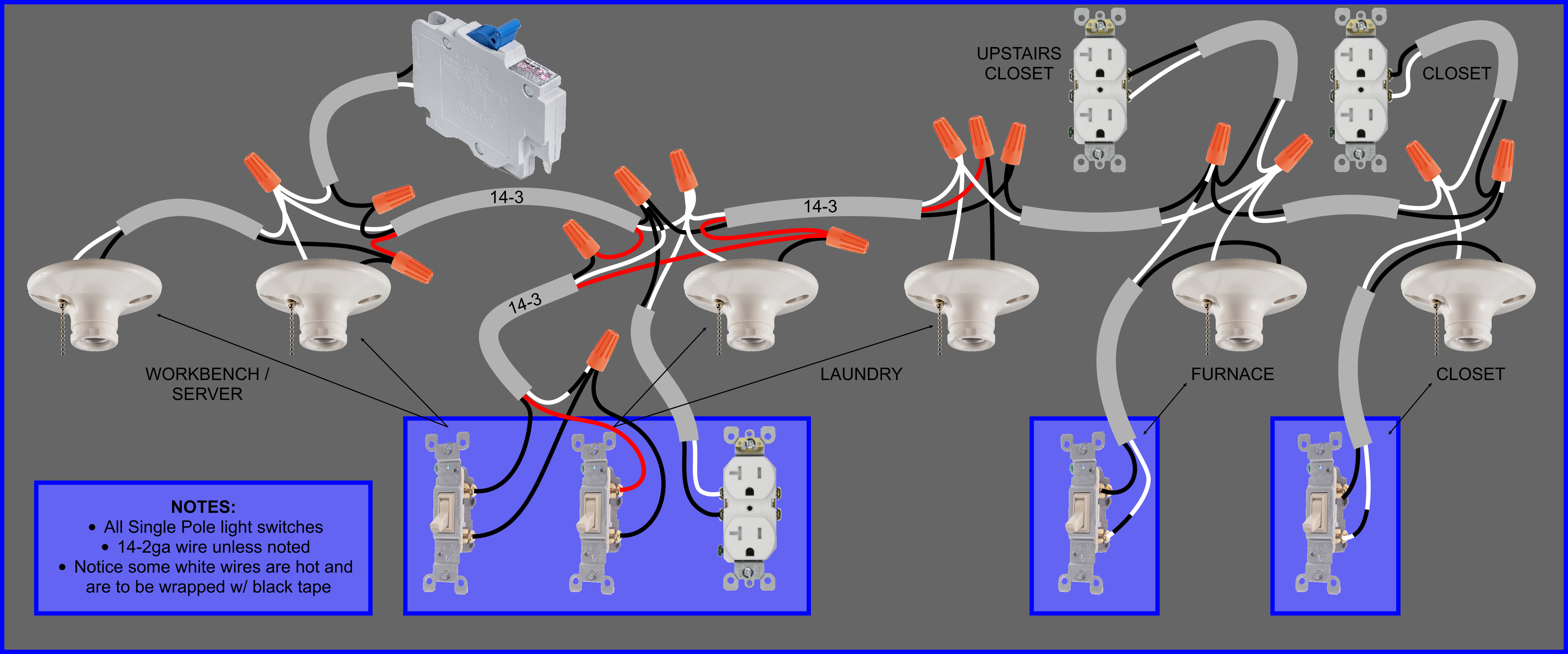 UPSTAIRS CLOSET

CLOSET

14-3

14-3

14-3

WORKBENCH / SERVER

LAUNDRY

FURNACE

CLOSET

NOTES:
• All Single Pole light switches
• 14-2ga wire unless noted
• Notice some white wires are hot and are to be wrapped w/ black tape