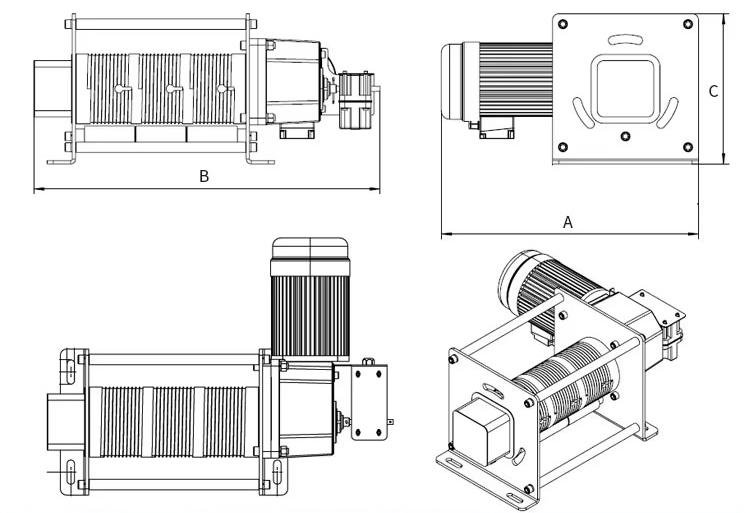 B

C

A