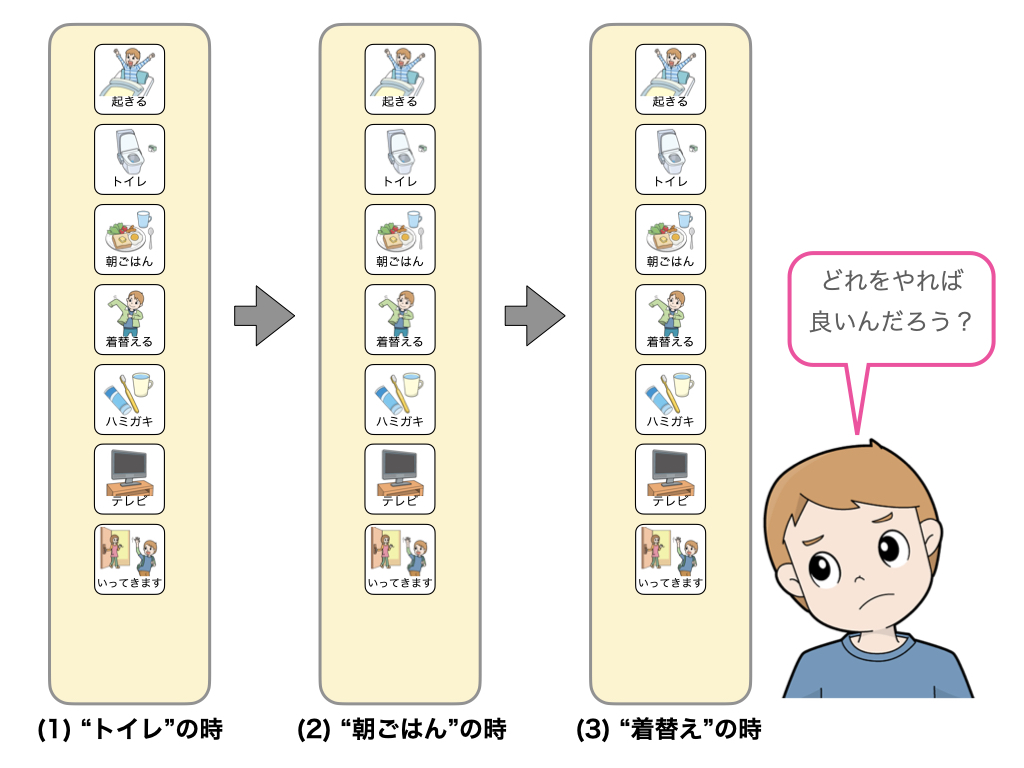 起きる

トイレ

朝ごはん

着替える

ハミガキ

テレビ

いってきます

(1) “トイレ”の時

起きる

トイレ

朝ごはん

着替える

ハミガキ

テレビ

いってきます

(2) “朝ごはん”の時

起きる

トイレ

朝ごはん

着替える

ハミガキ

テレビ

いってきます

(3) “着替え”の時

どれをやれば良いんだろう？